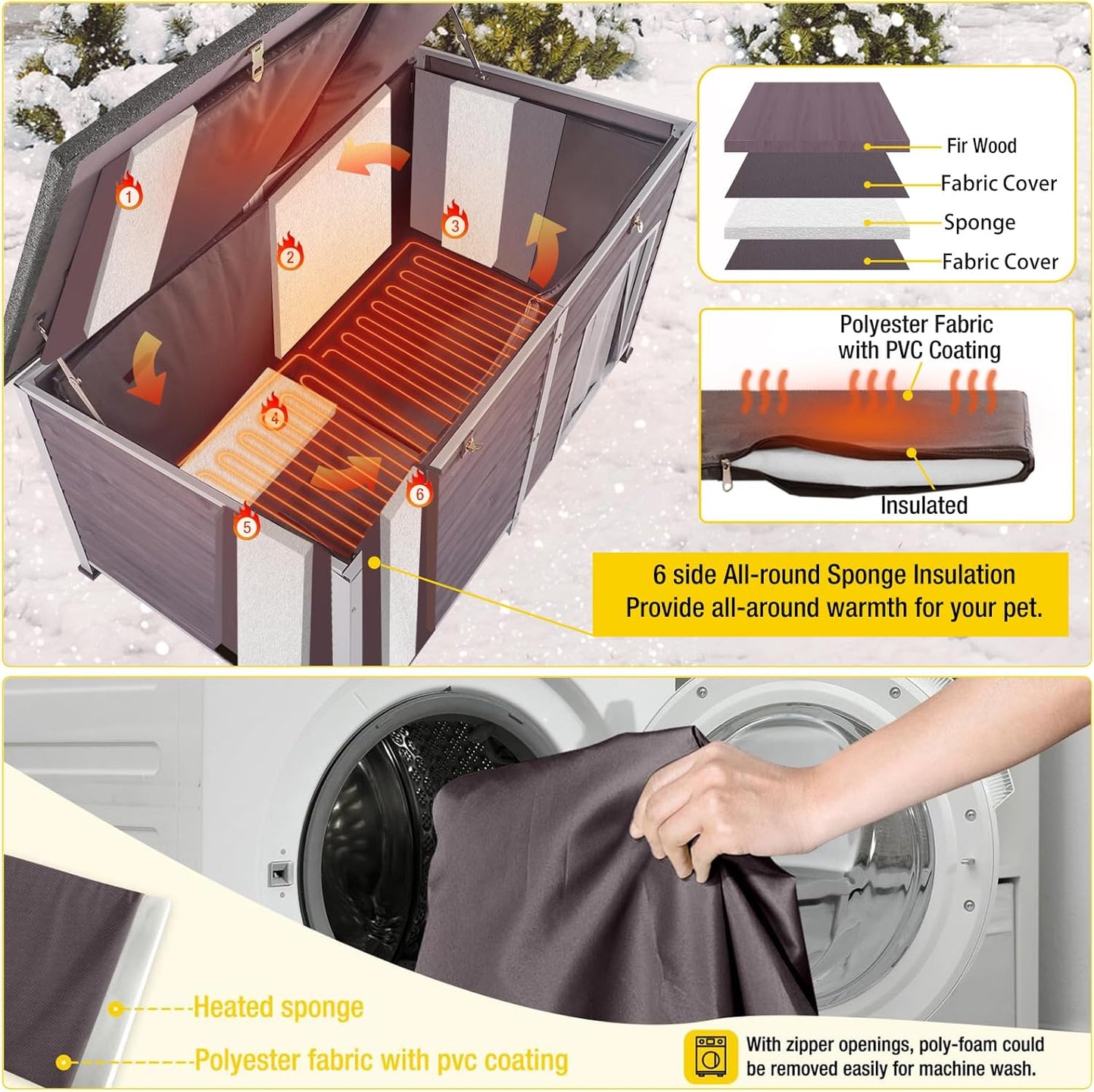 1
2
3
4
5
6

Fir Wood
Fabric Cover
Sponge
Fabric Cover

Polyester Fabric with PVC Coating

Insulated

6 side All-round Sponge Insulation
Provide all-around warmth for your pet.

Heated sponge

Polyester fabric with pvc coating

With zipper openings, poly-foam could be removed easily for machine wash.