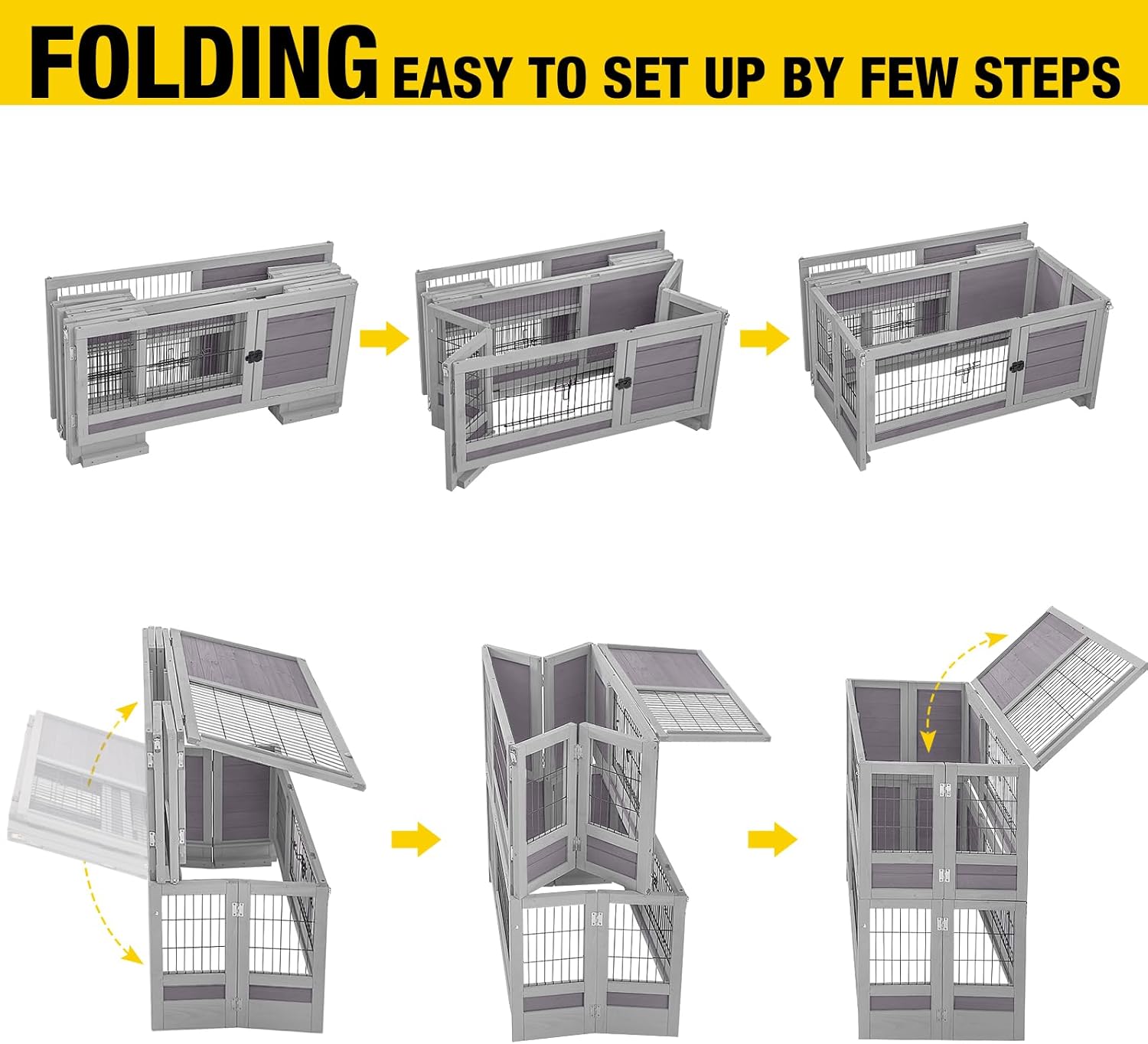 FOLDING EASY TO SET UP BY FEW STEPS