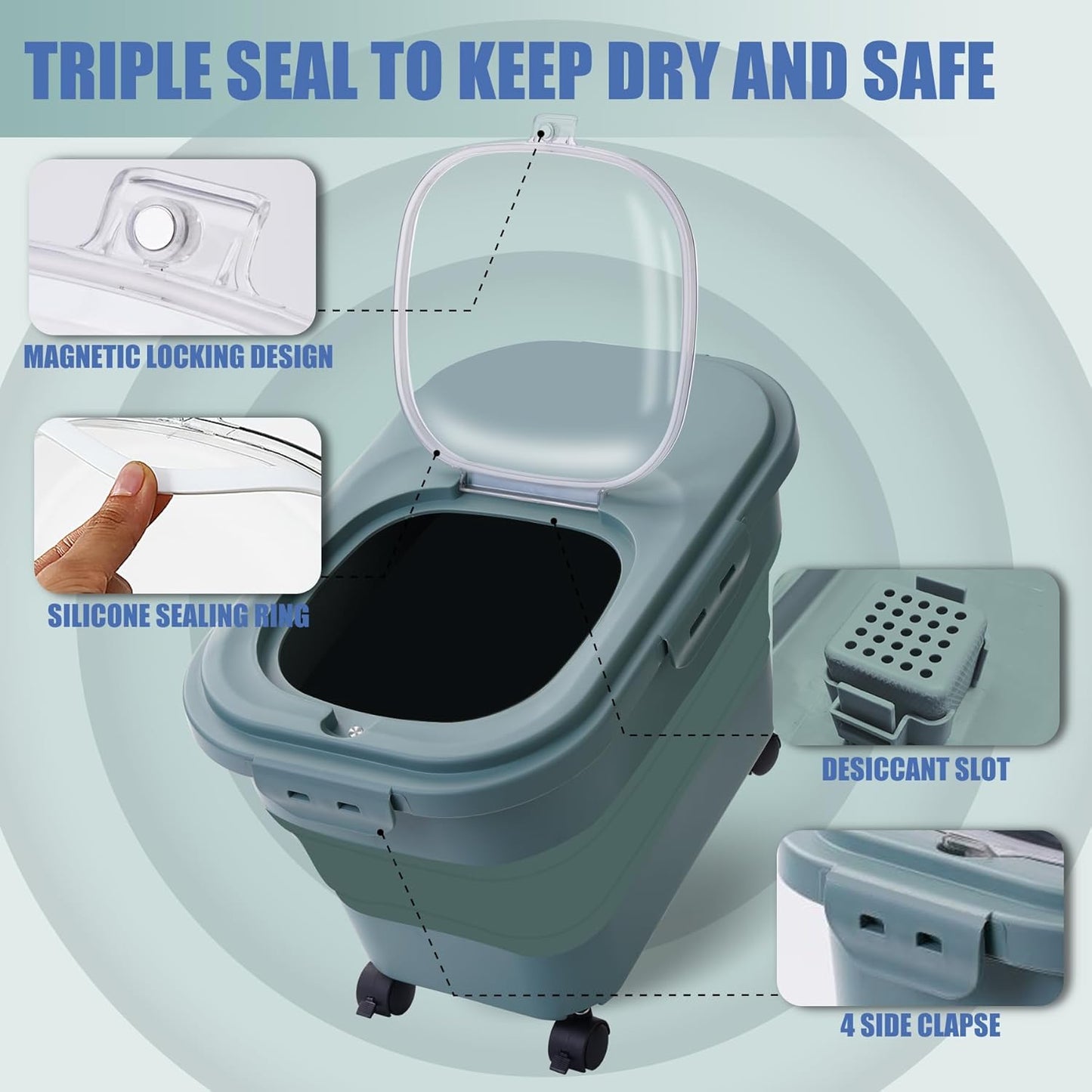 TRIPLE SEAL TO KEEP DRY AND SAFE

MAGNETIC LOCKING DESIGN

SILICONE SEALING RING

DESICCANT SLOT

4 SIDE CLAPSE