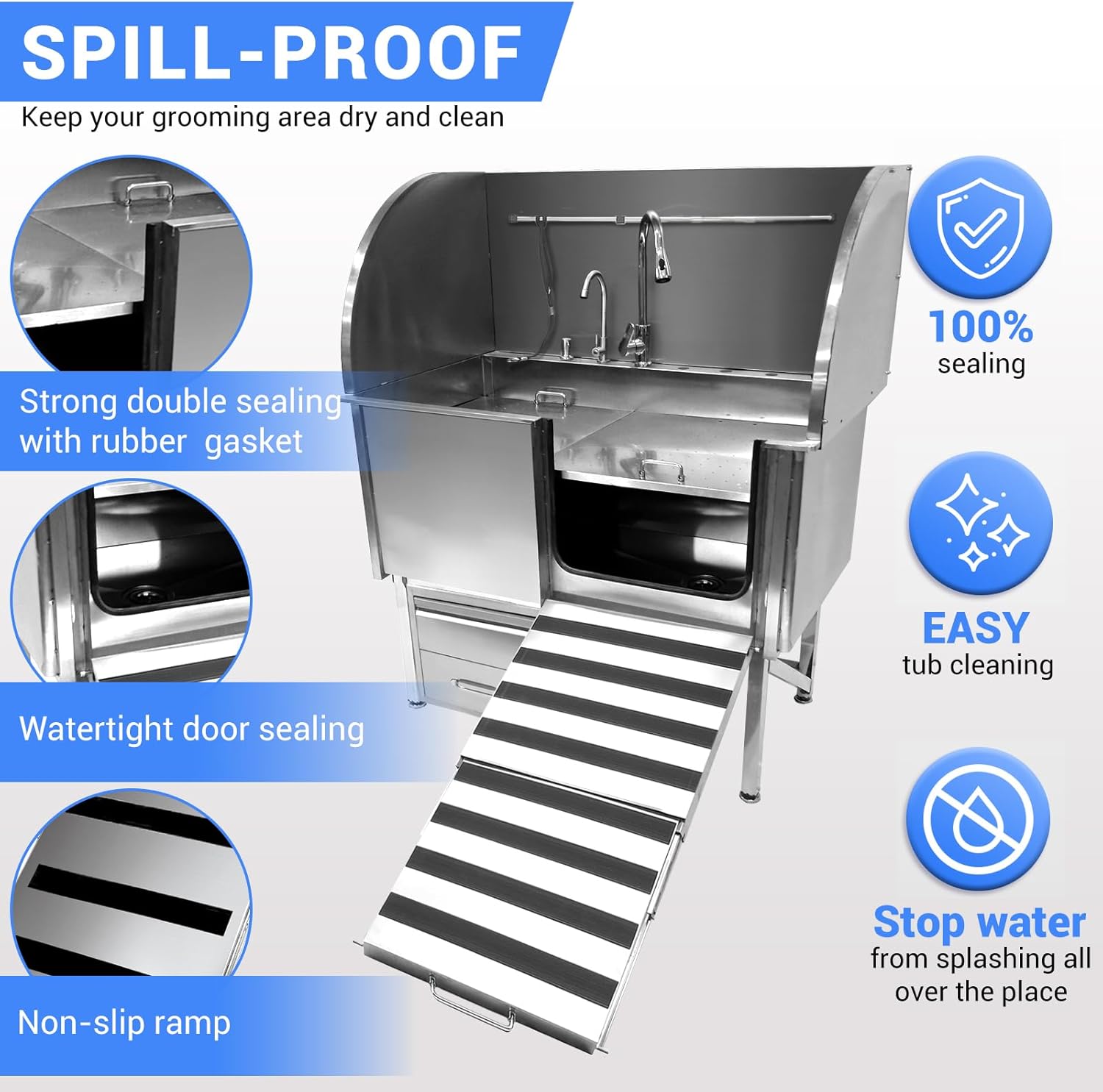 SPILL-PROOF
Keep your grooming area dry and clean

Strong double sealing with rubber gasket

Watertight door sealing

Non-slip ramp

100%
sealing

EASY
tub cleaning

Stop water
from splashing all over the place