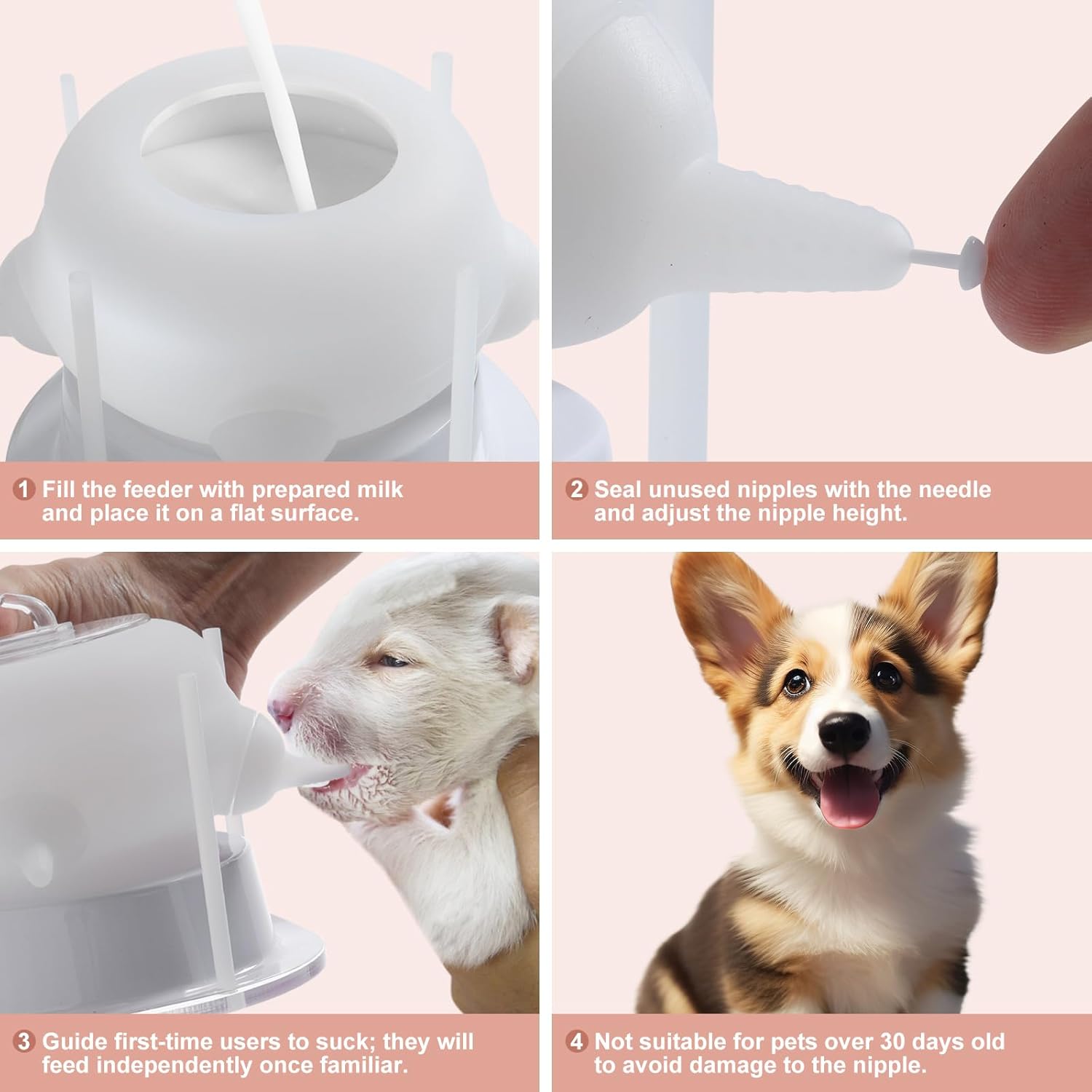 1 Fill the feeder with prepared milk and place it on a flat surface.

2 Seal unused nipples with the needle and adjust the nipple height.

3 Guide first-time users to suck; they will feed independently once familiar.

4 Not suitable for pets over 30 days old to avoid damage to the nipple.