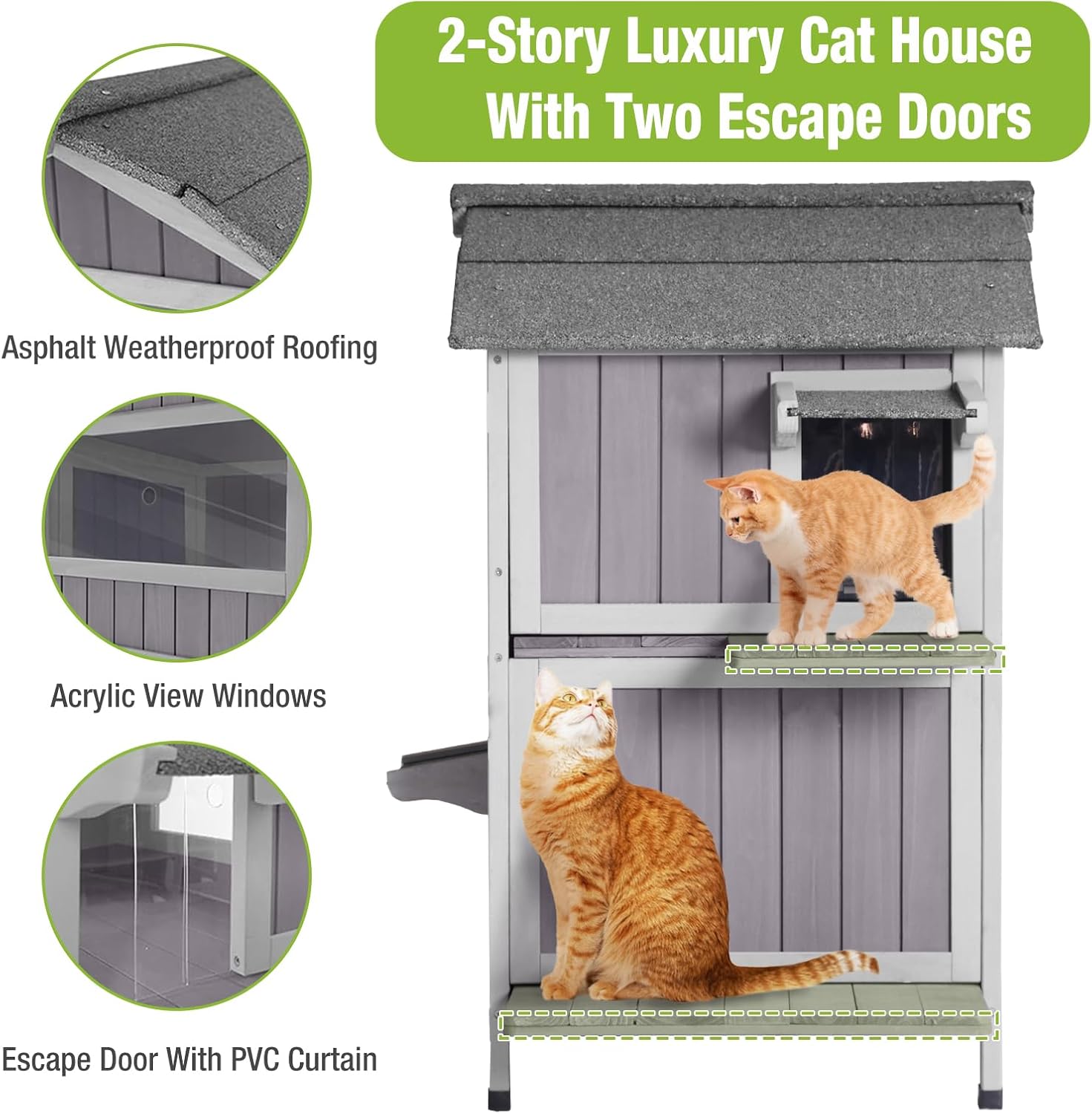 2-Story Luxury Cat House With Two Escape Doors

Asphalt Weatherproof Roofing

Acrylic View Windows

Escape Door With PVC Curtain