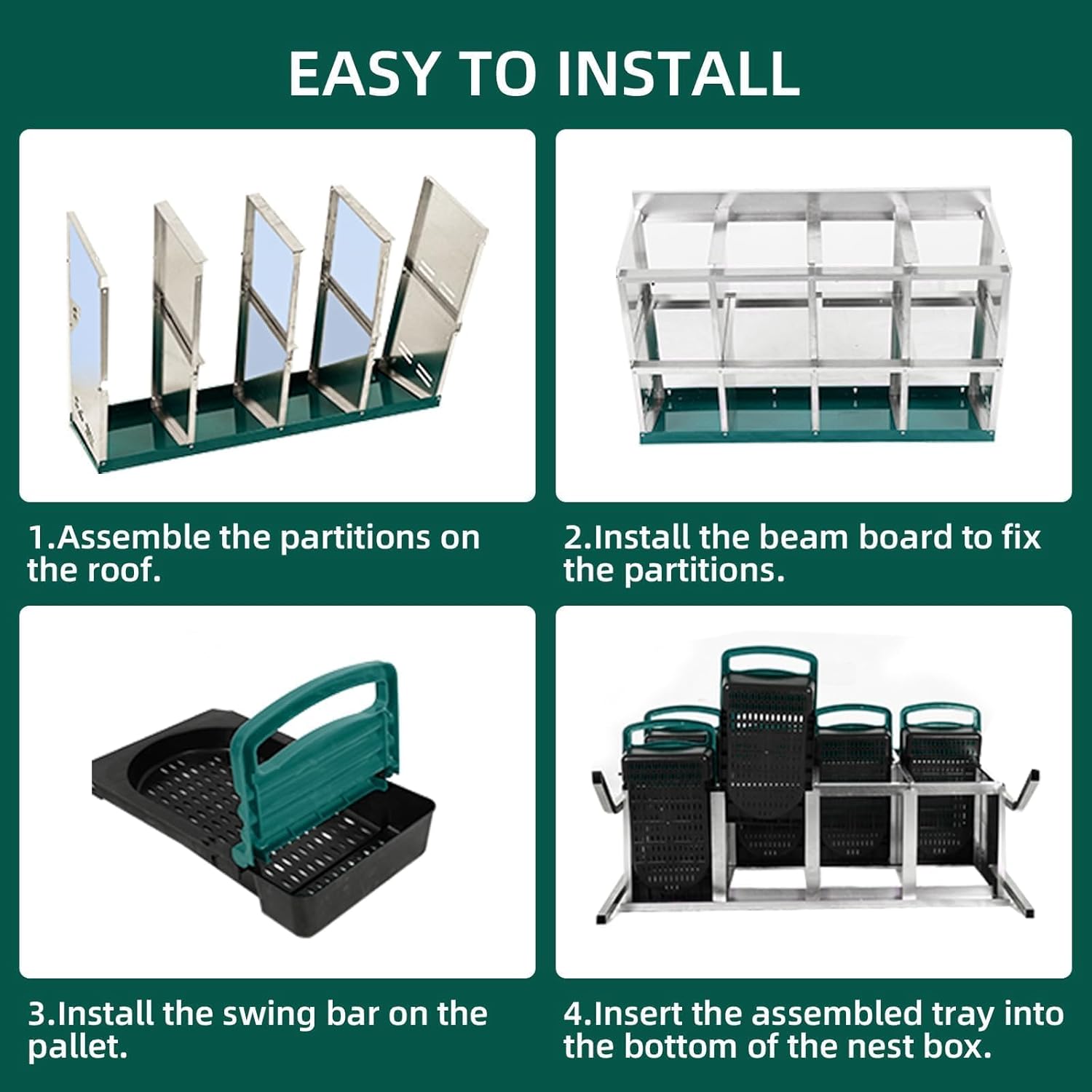 EASY TO INSTALL

1.Assemble the partitions on the roof.

2.Install the beam board to fix the partitions.

3.Install the swing bar on the pallet.

4.Insert the assembled tray into the bottom of the nest box.