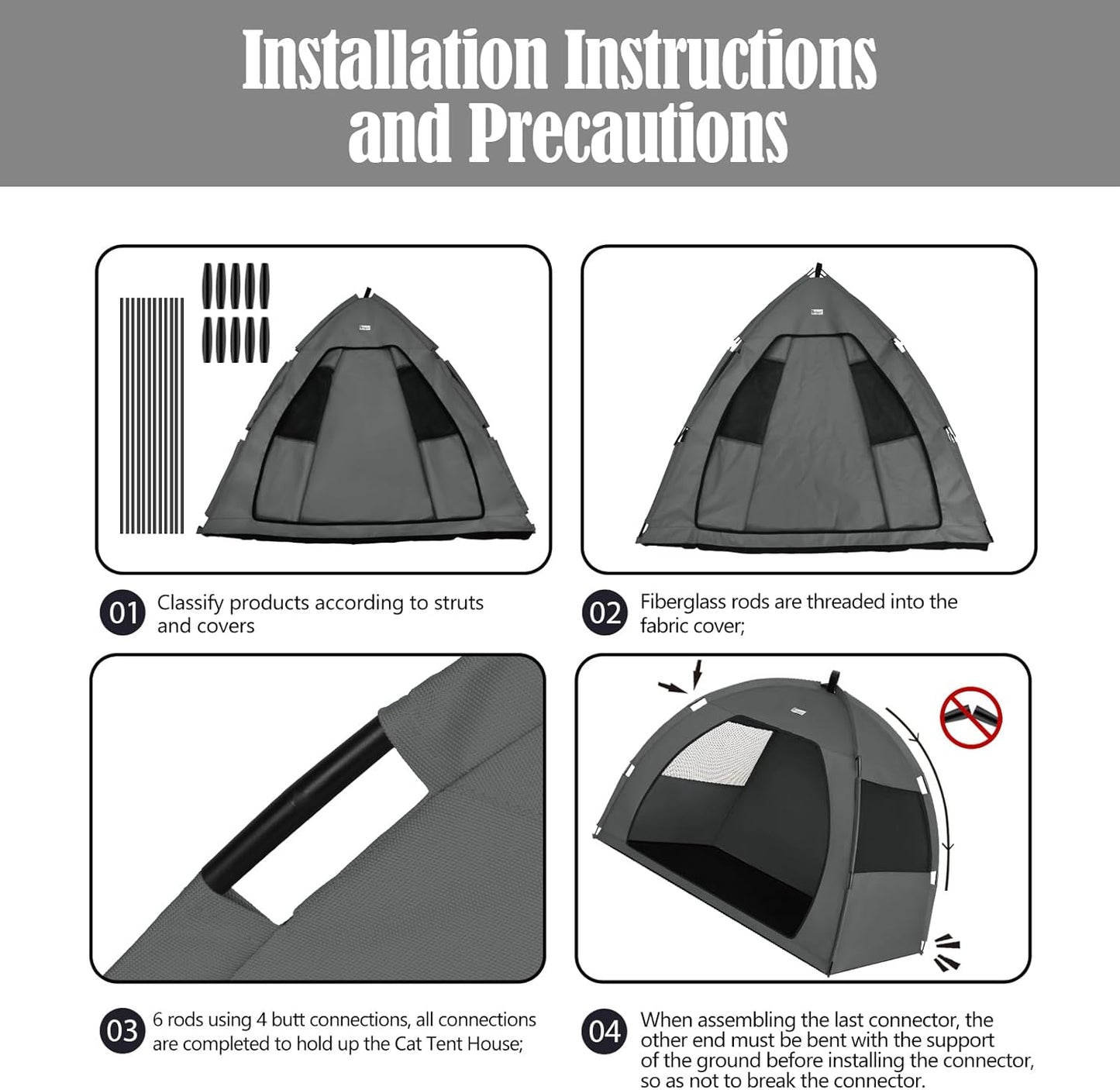 Installation Instructions and Precautions

01 Classify products according to struts and covers

02 Fiberglass rods are threaded into the fabric cover;

03 6 rods using 4 butt connections, all connections are completed to hold up the Cat Tent House;

04 When assembling the last connector, the other end must be bent with the support of the ground before installing the connector, so as not to break the connector.