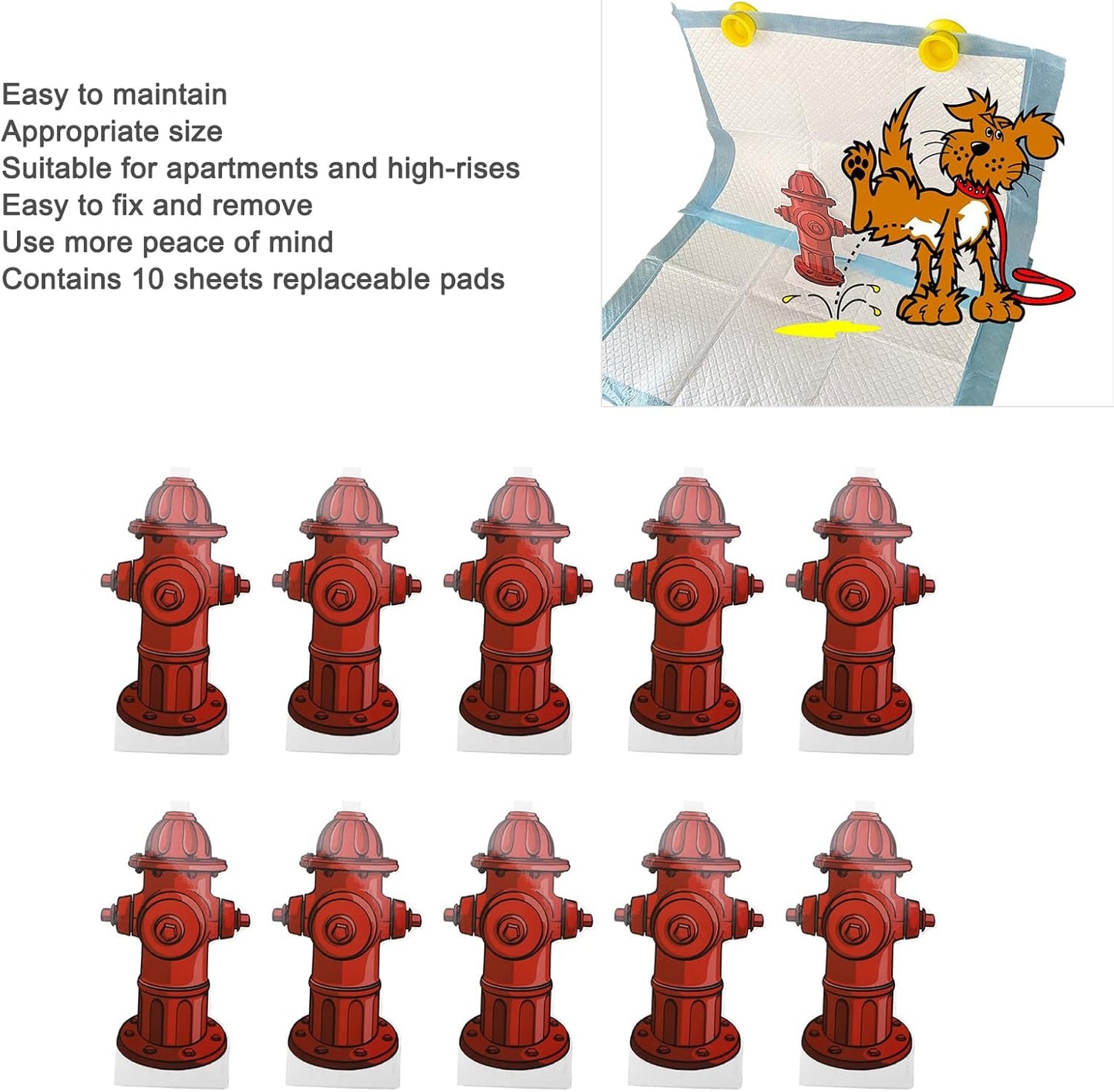 Easy to maintain
Appropriate size
Suitable for apartments and high-rises
Easy to fix and remove
Use more peace of mind
Contains 10 sheets replaceable pads