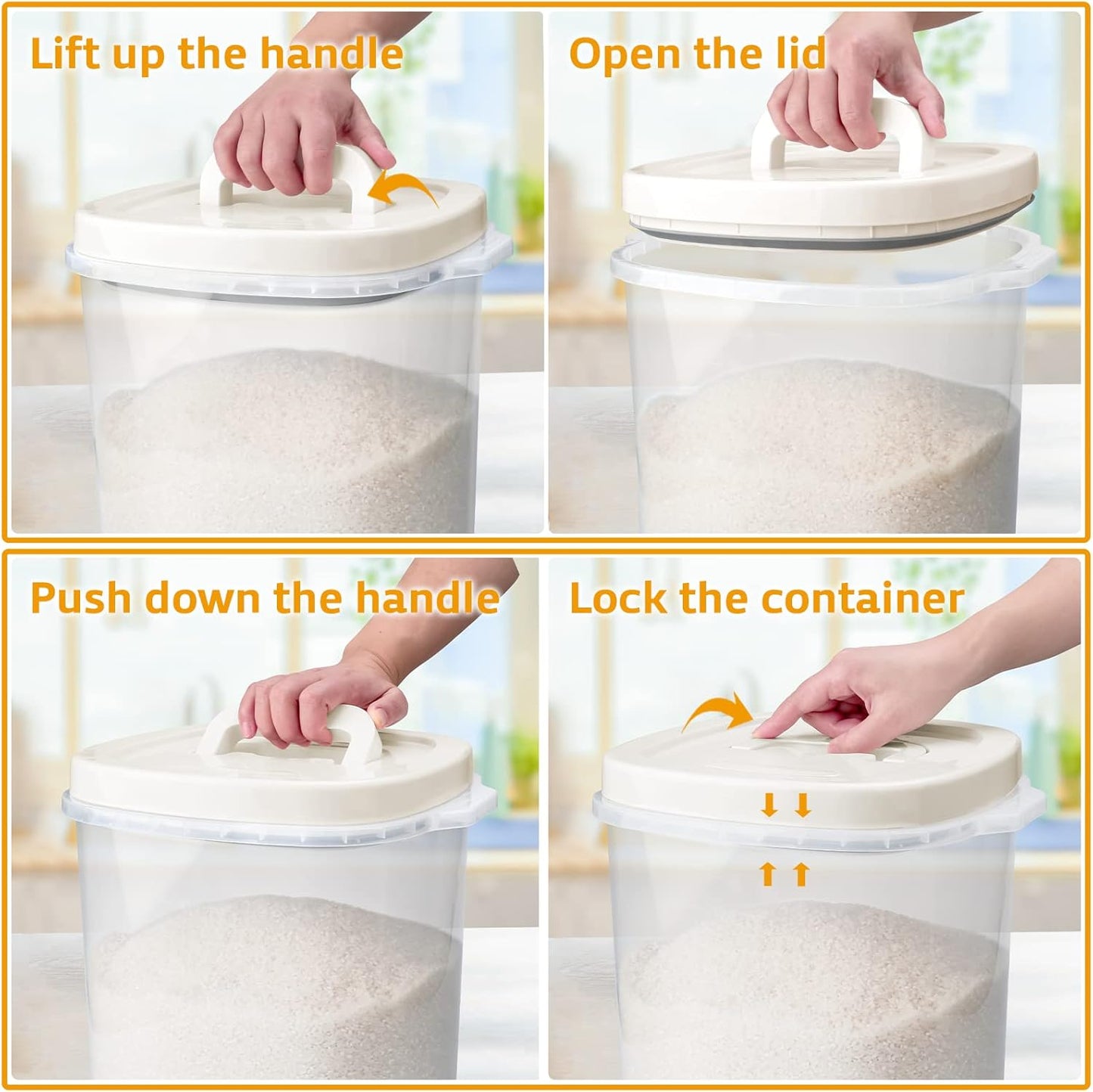 Lift up the handle

Open the lid

Push down the handle

Lock the container