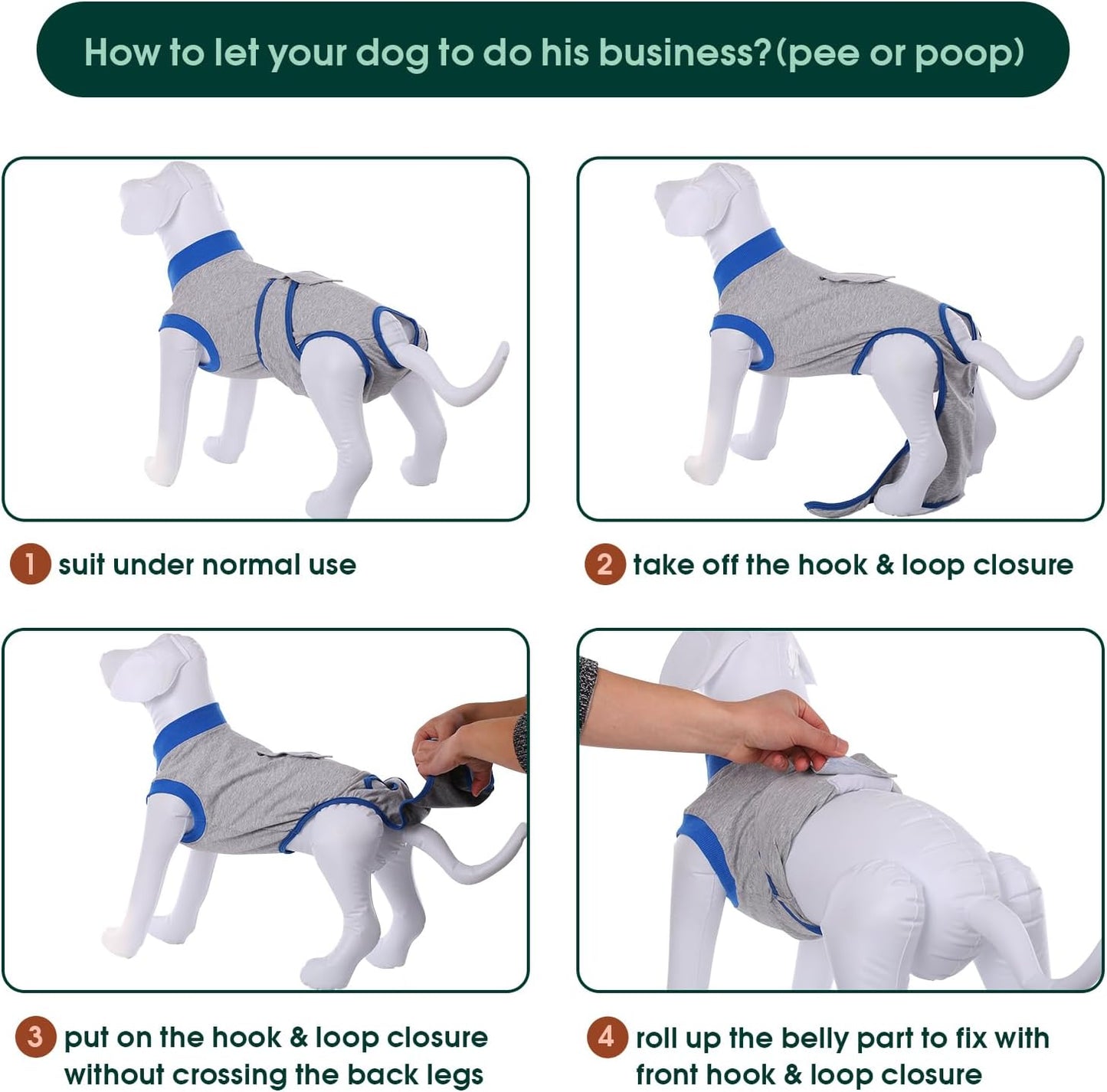 How to let your dog to do his business?(pee or poop)

1 suit under normal use

2 take off the hook & loop closure

3 put on the hook & loop closure without crossing the back legs

4 roll up the belly part to fix with front hook & loop closure