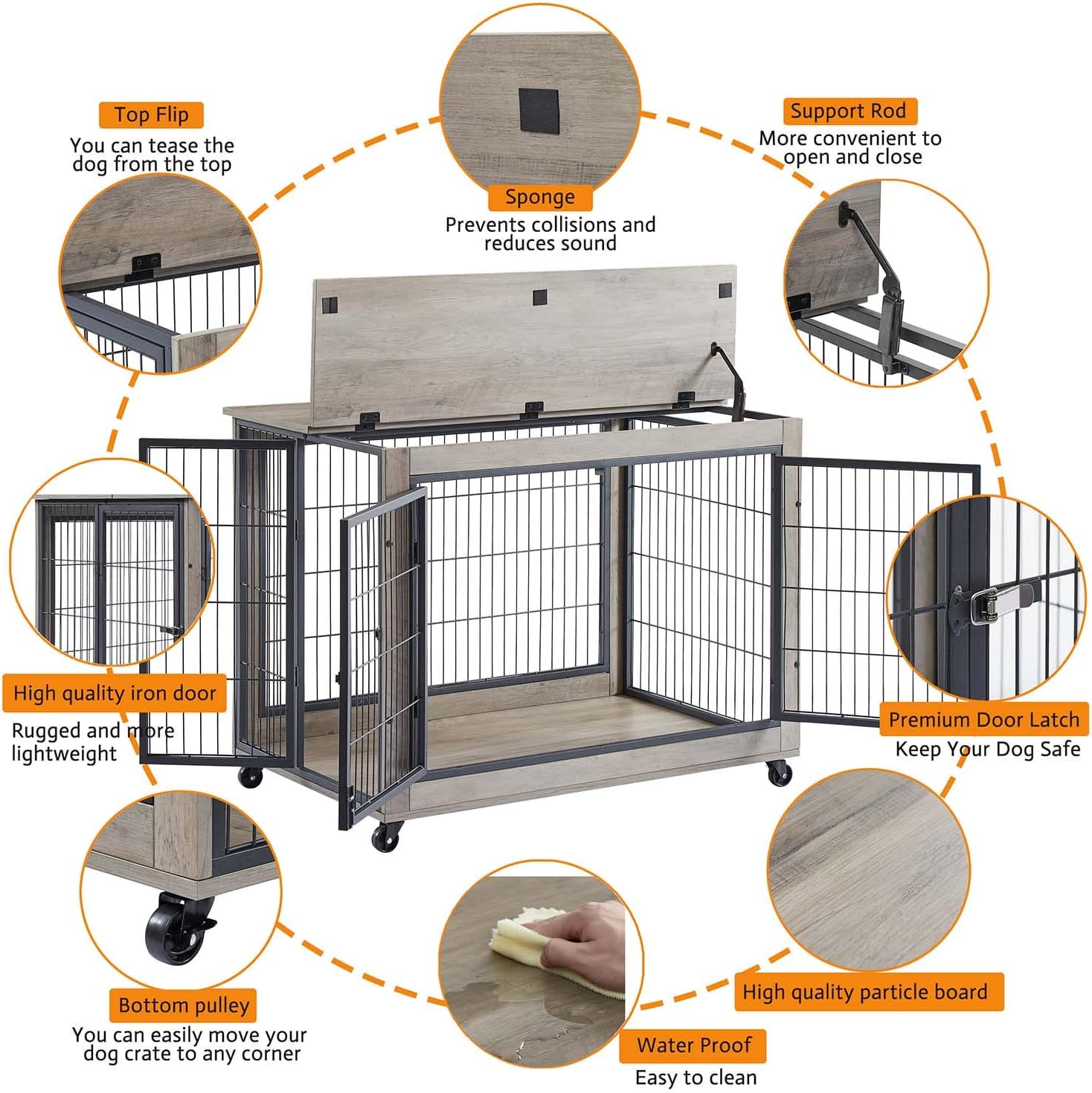 Top Flip
You can tease the dog from the top

Sponge
Prevents collisions and reduces sound

Support Rod
More convenient to open and close

High quality iron door
Rugged and more lightweight

Premium Door Latch
Keep Your Dog Safe

Bottom pulley
You can easily move your dog crate to any corner

Water Proof
Easy to clean

High quality particle board