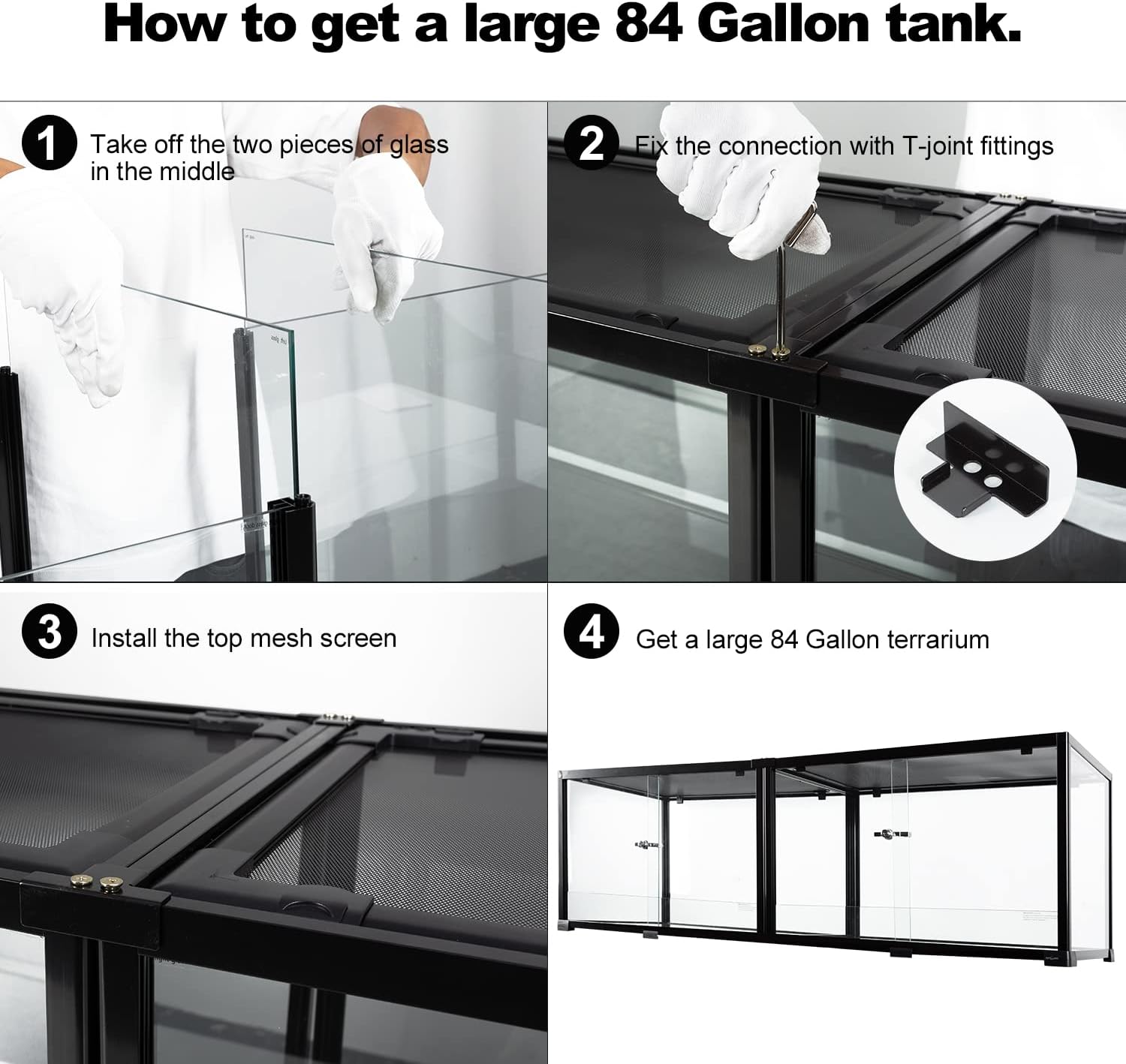 How to get a large 84 Gallon tank.

1 Take off the two pieces of glass in the middle

2 Fix the connection with T-joint fittings

3 Install the top mesh screen

4 Get a large 84 Gallon terrarium