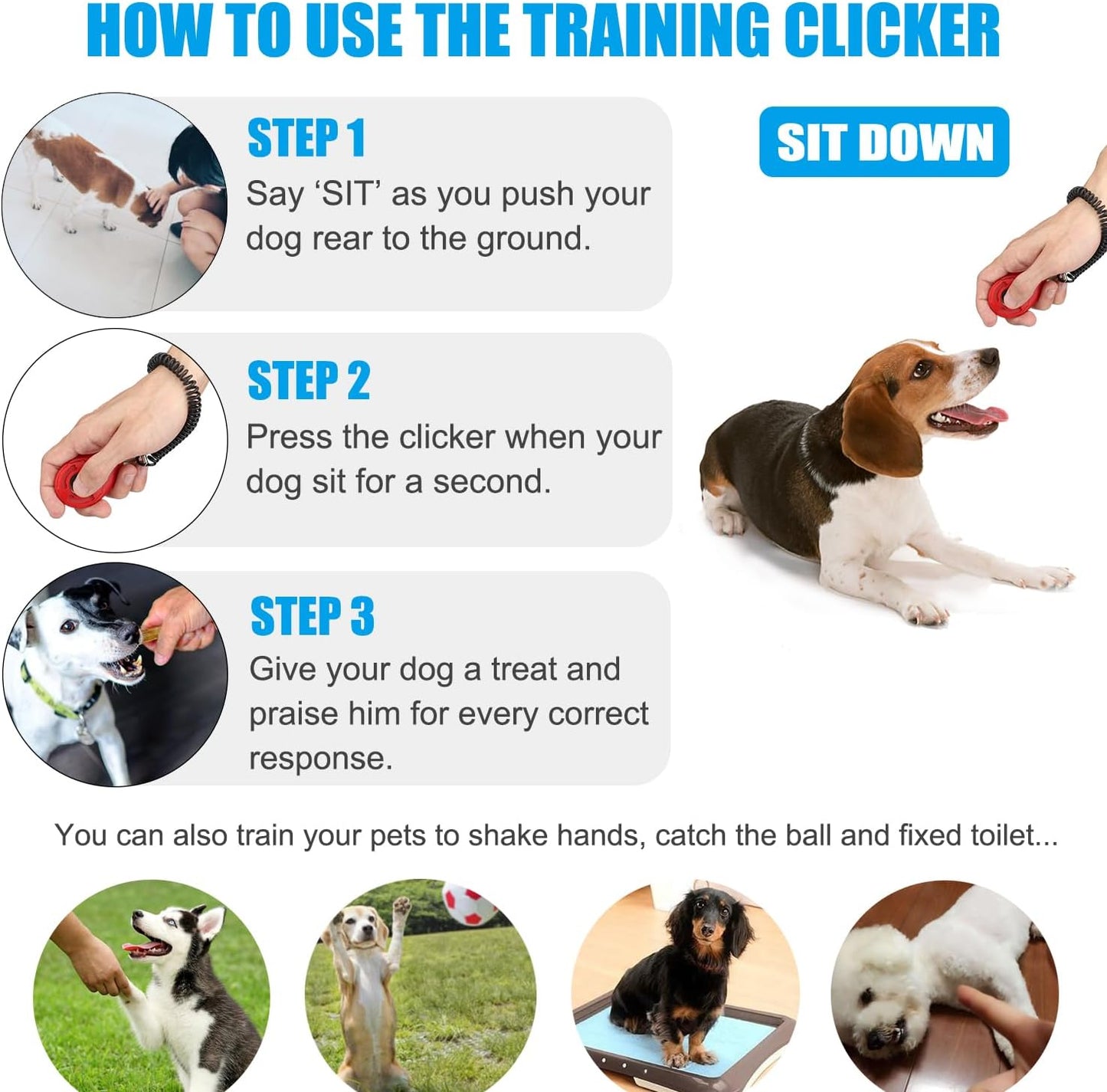 HOW TO USE THE TRAINING CLICKER

STEP 1
Say ‘SIT’ as you push your dog rear to the ground.

SIT DOWN

STEP 2
Press the clicker when your dog sit for a second.

STEP 3
Give your dog a treat and praise him for every correct response.

You can also train your pets to shake hands, catch the ball and fixed toilet...