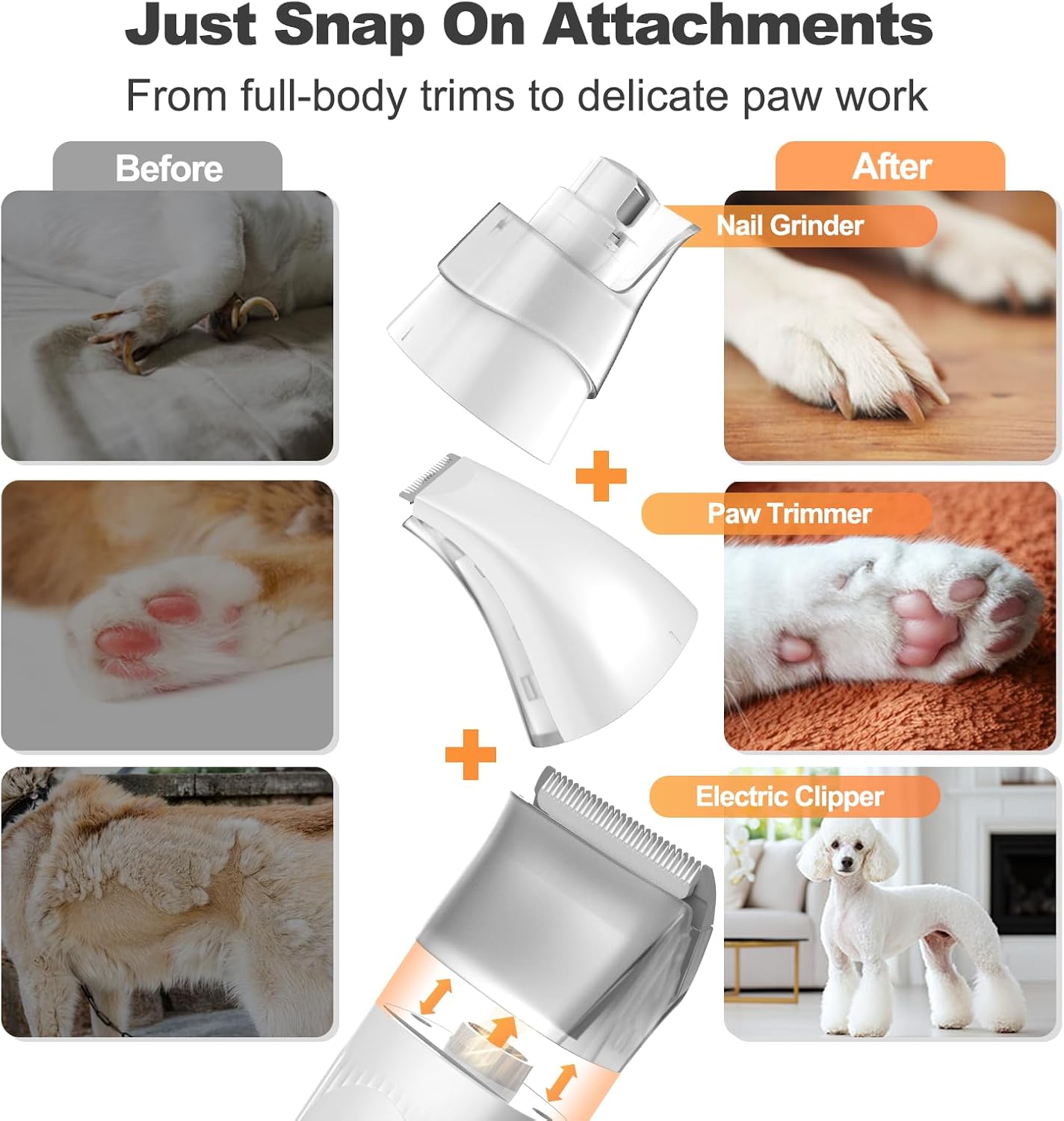 Just Snap On Attachments

From full-body trims to delicate paw work

Before

After

Nail Grinder

Paw Trimmer

Electric Clipper