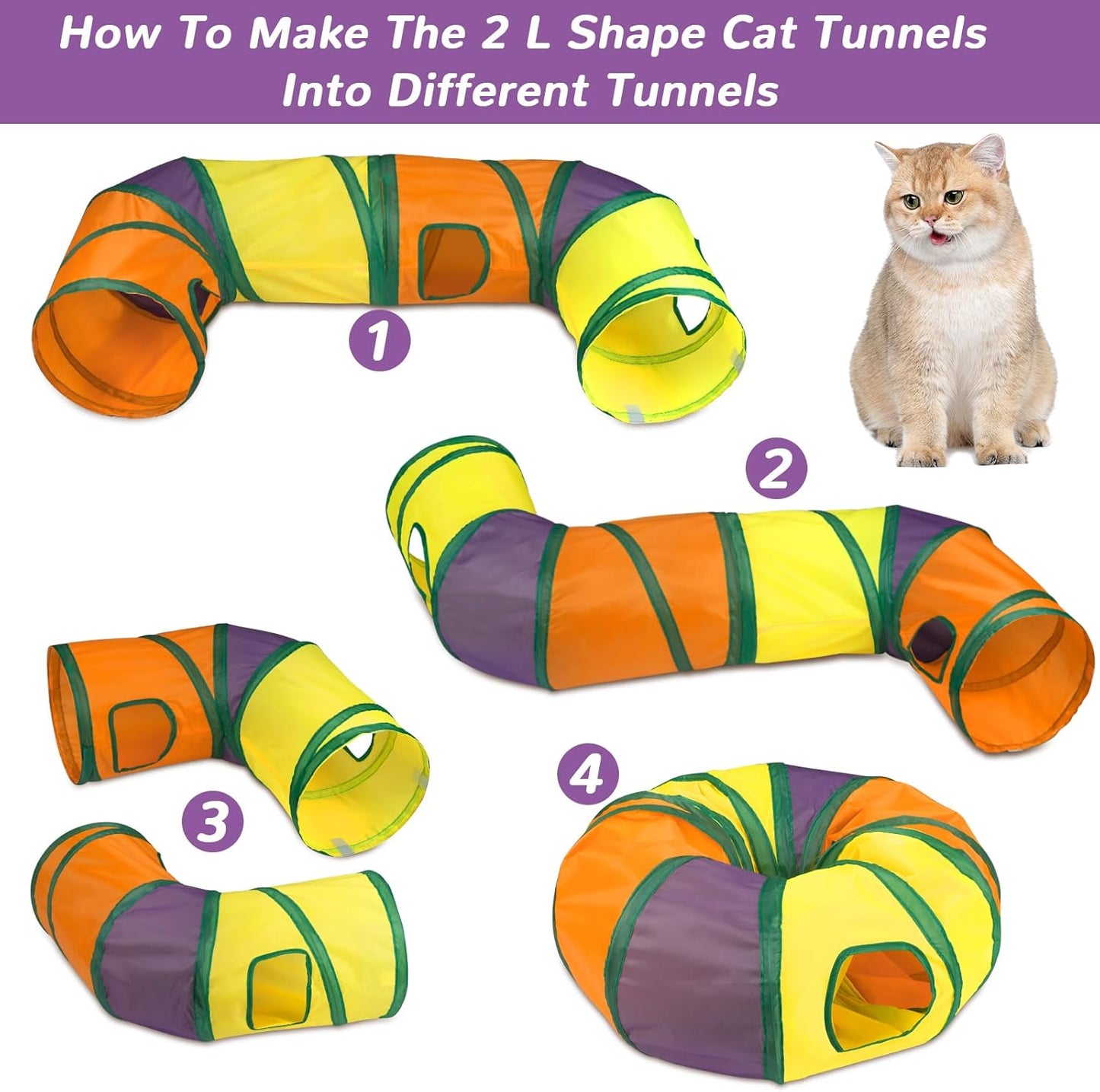 How To Make The 2 L Shape Cat Tunnels Into Different Tunnels

1

2

3

4