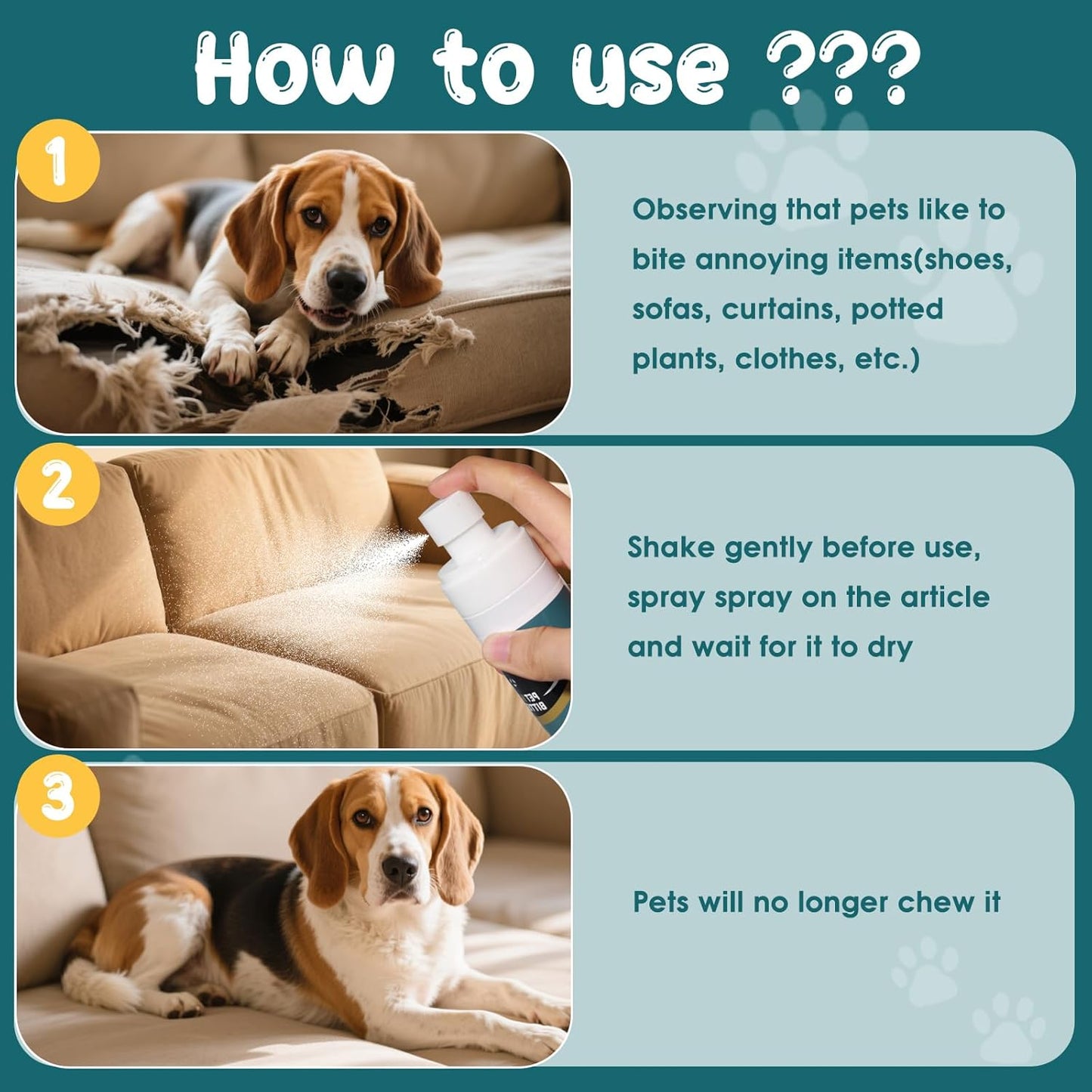 How to use ???

1

Observing that pets like to bite annoying items(shoes, sofas, curtains, potted plants, clothes, etc.)

2

Shake gently before use, spray spray on the article and wait for it to dry

3

Pets will no longer chew it