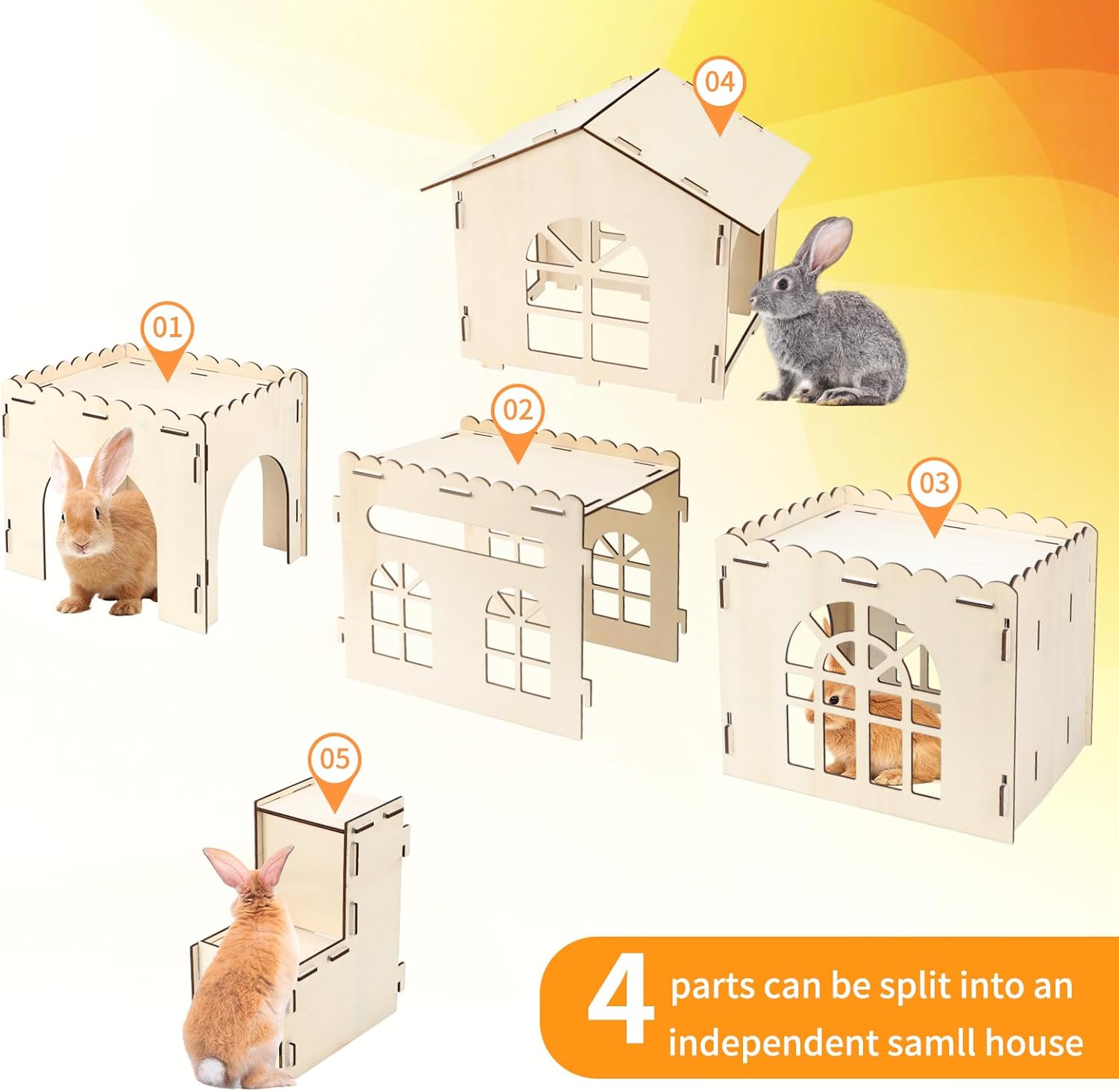 04

01

02

03

05

4 parts can be split into an independent samll house