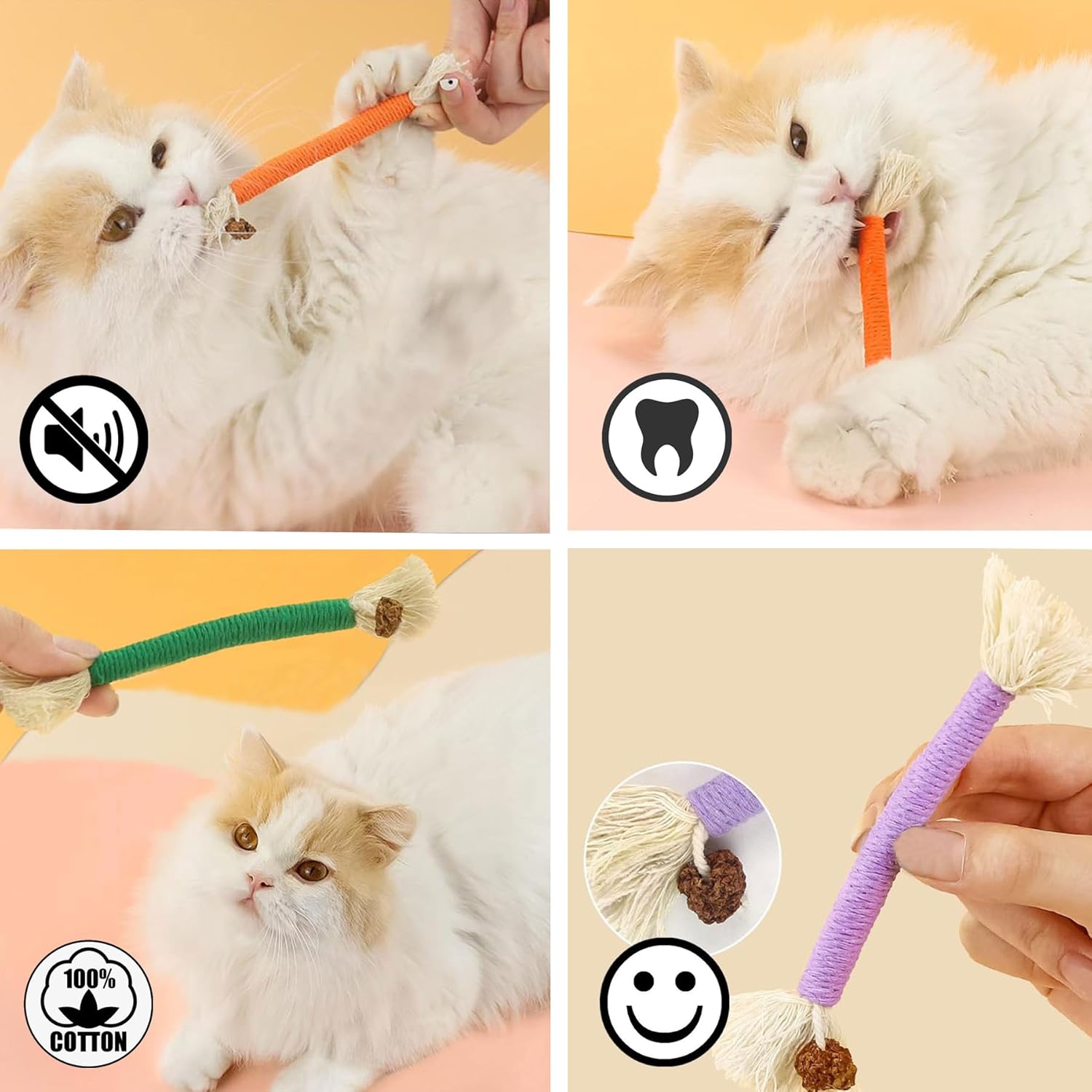 100%
COTTON