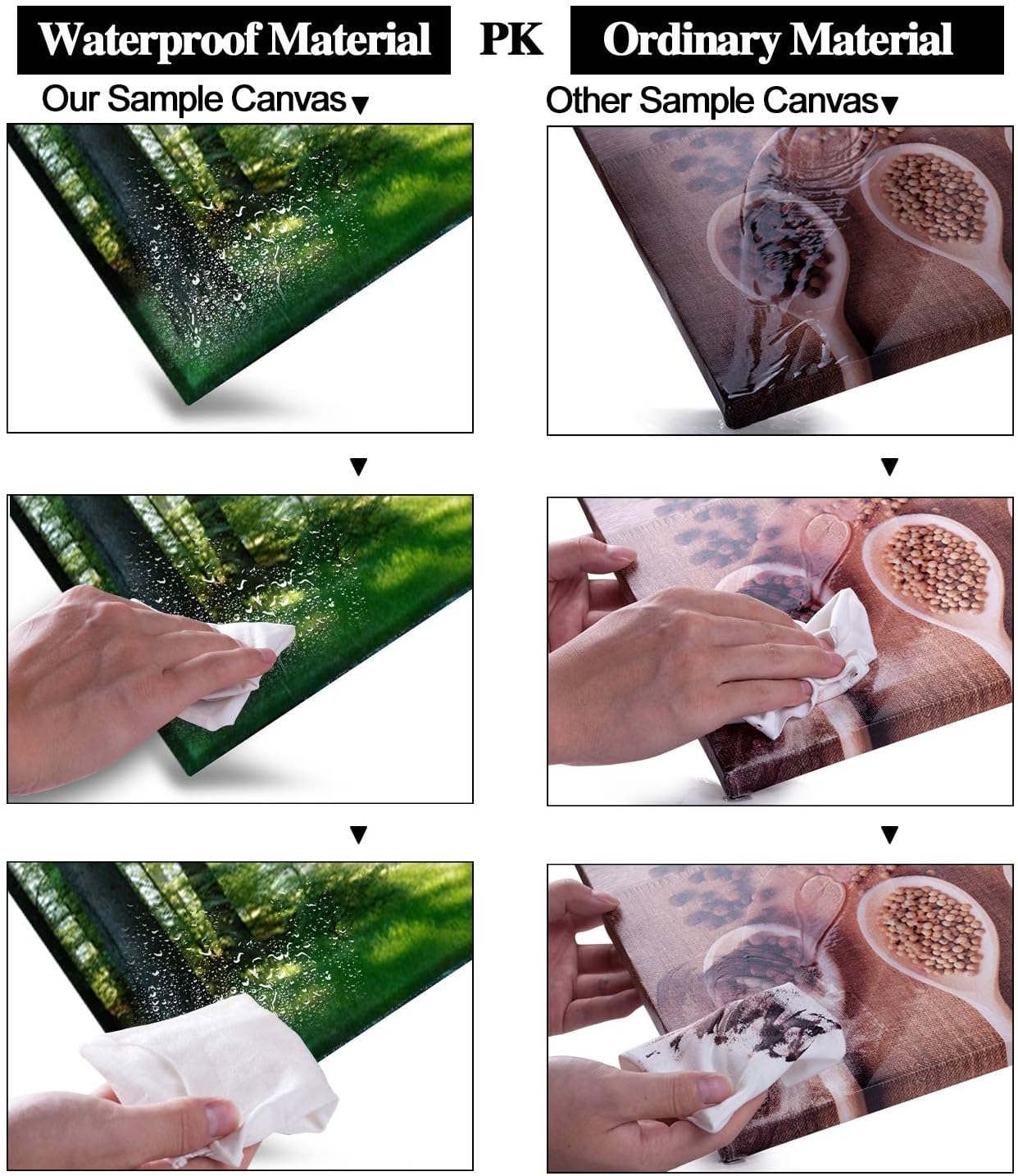 Waterproof Material PK Ordinary Material

Our Sample Canvas▼

Other Sample Canvas▼

▼

▼

▼

▼