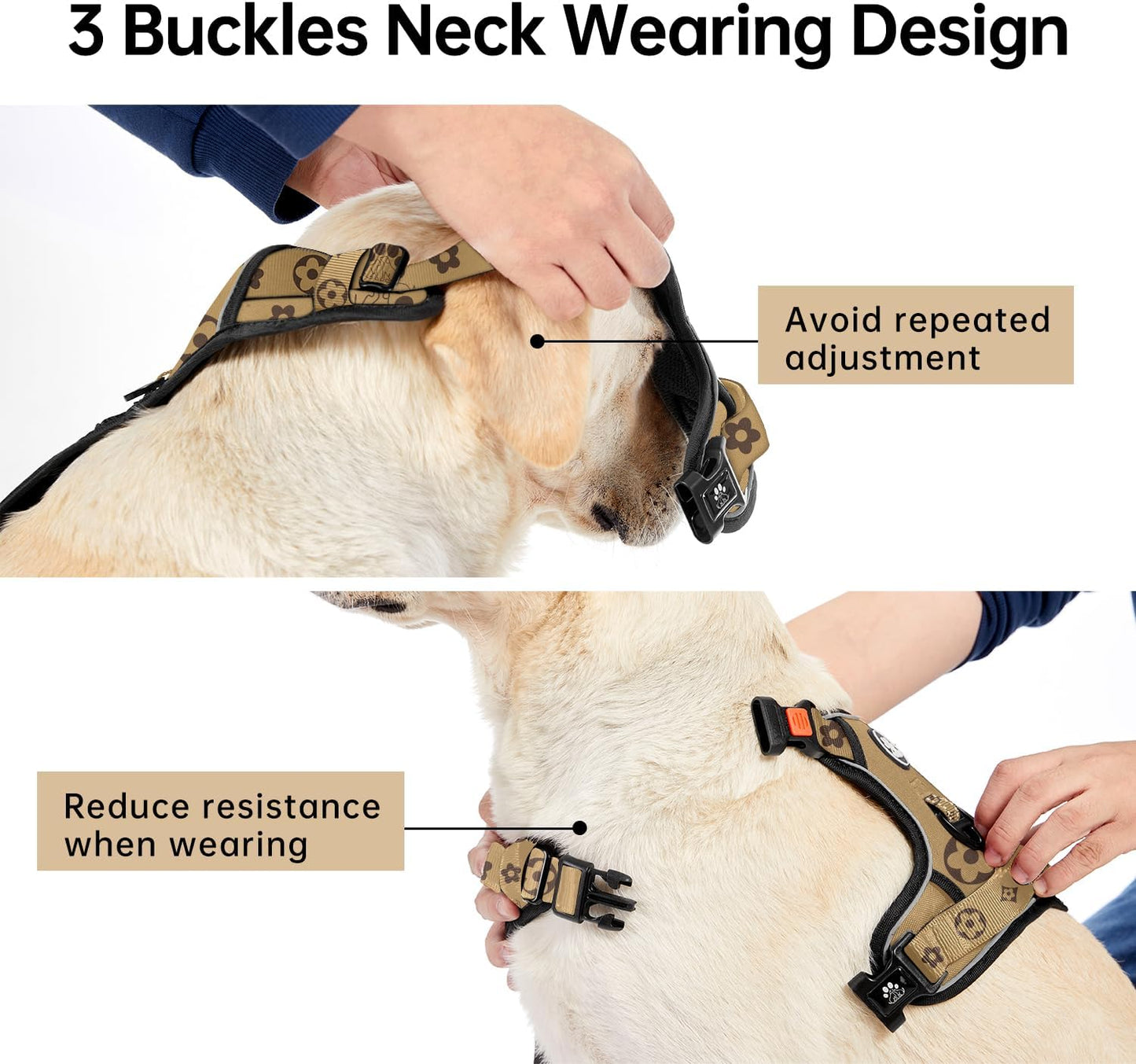 3 Buckles Neck Wearing Design

Avoid repeated adjustment

Reduce resistance when wearing