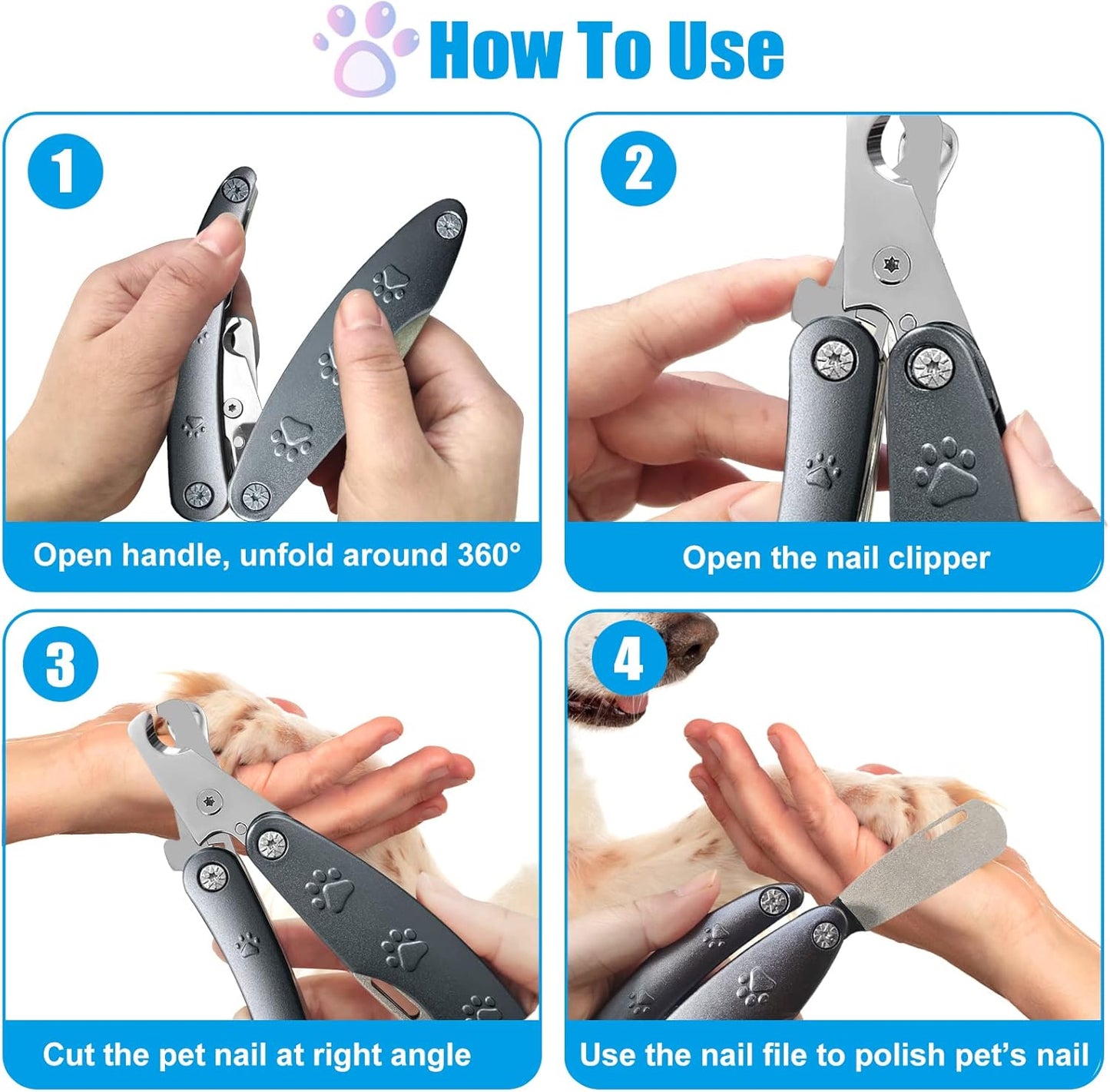 How To Use

1
Open handle, unfold around 360°

2
Open the nail clipper

3
Cut the pet nail at right angle

4
Use the nail file to polish pet's nail