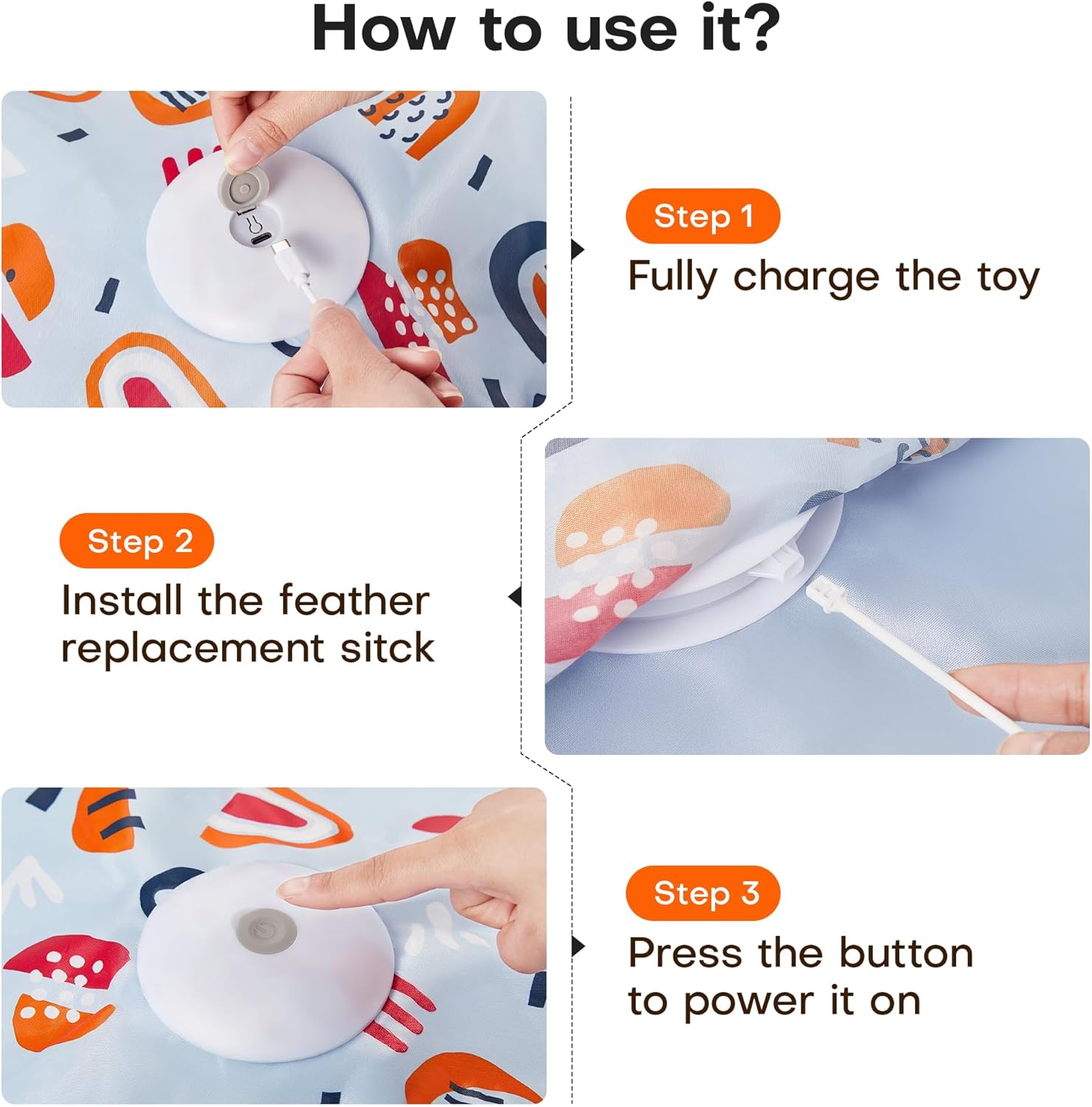 How to use it?

Step 1
Fully charge the toy

Step 2
Install the feather replacement sitck

Step 3
Press the button to power it on