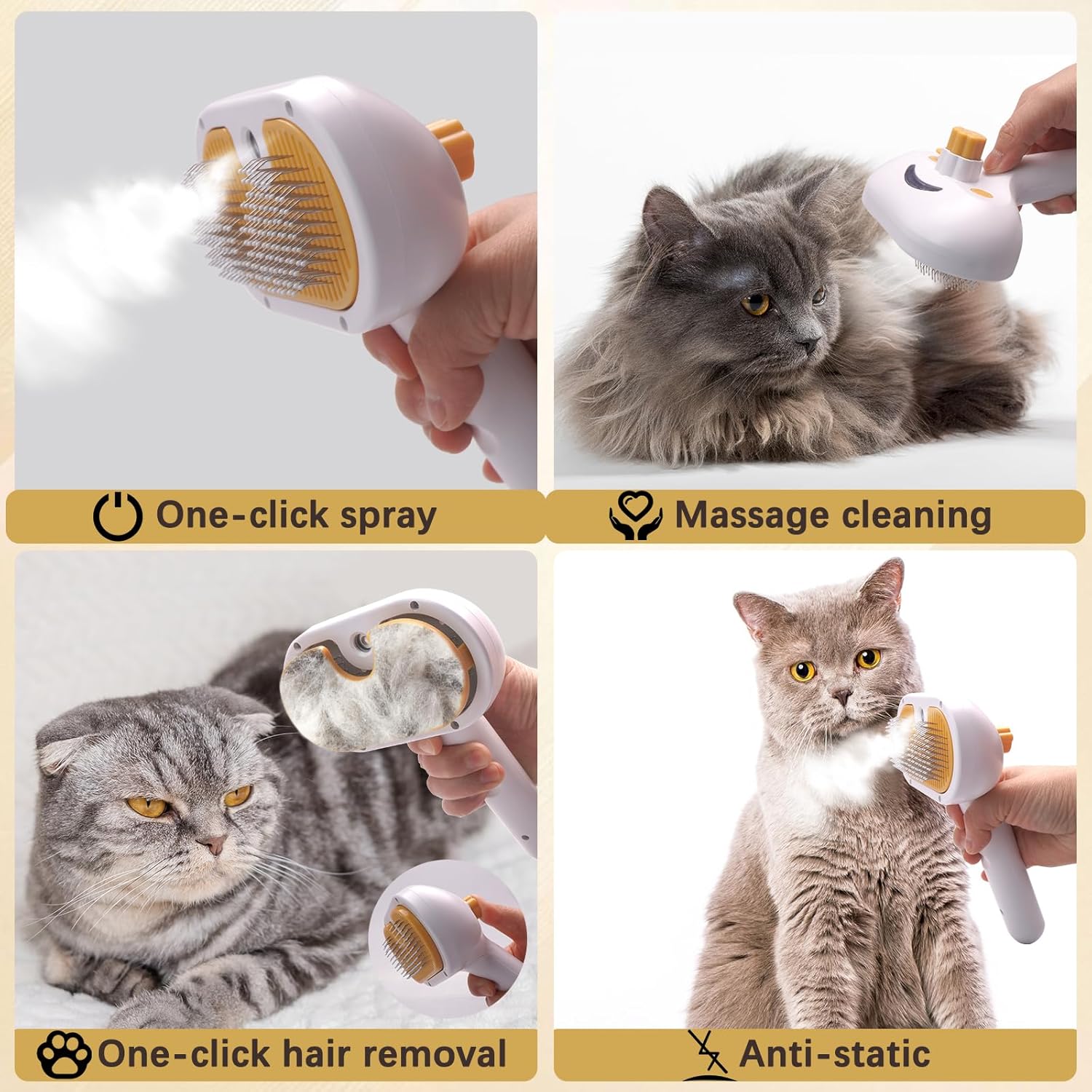 One-click spray

Massage cleaning

One-click hair removal

Anti-static