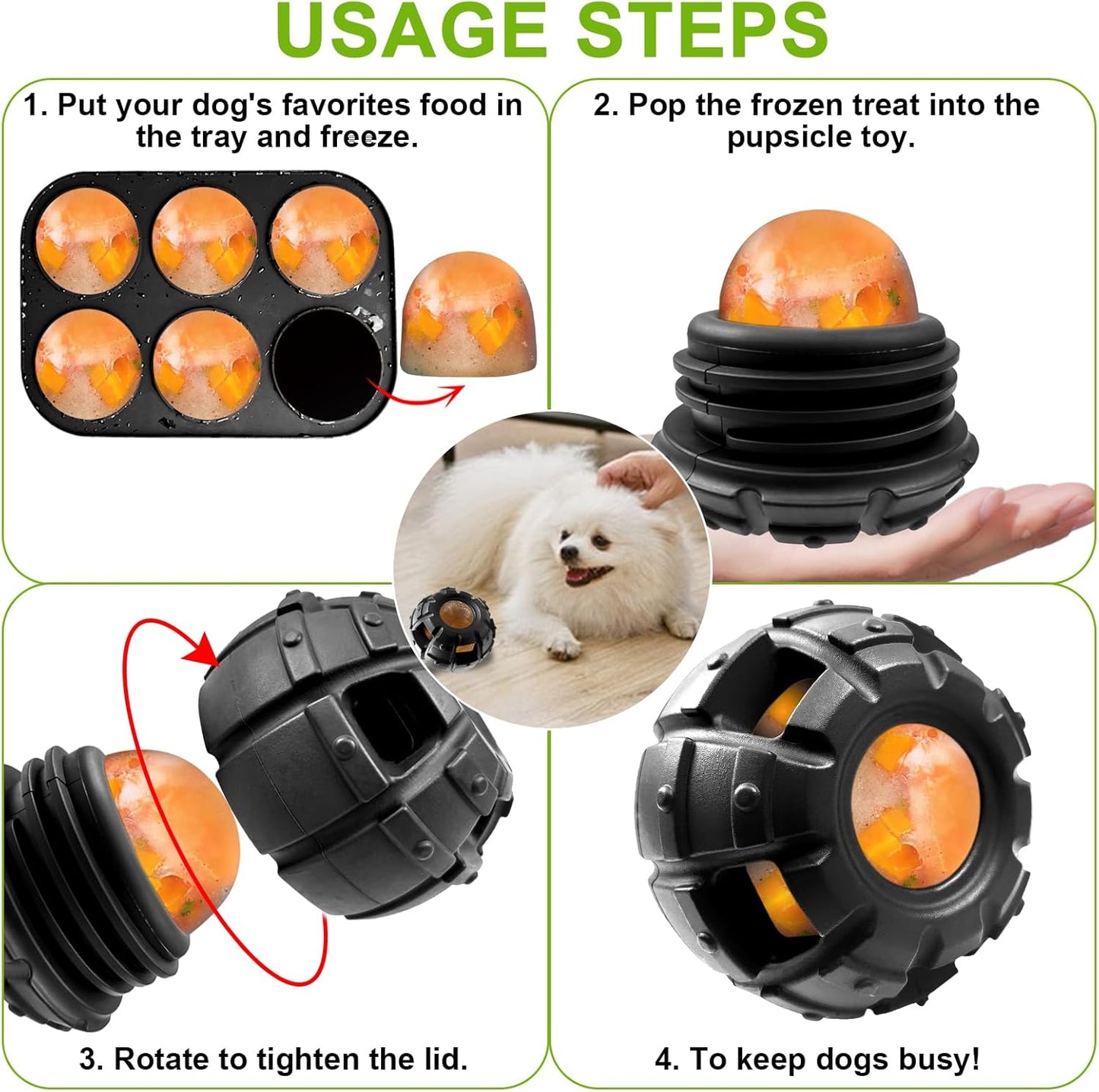 USAGE STEPS

1. Put your dog's favorites food in the tray and freeze.

2. Pop the frozen treat into the pupsicle toy.

3. Rotate to tighten the lid.

4. To keep dogs busy!