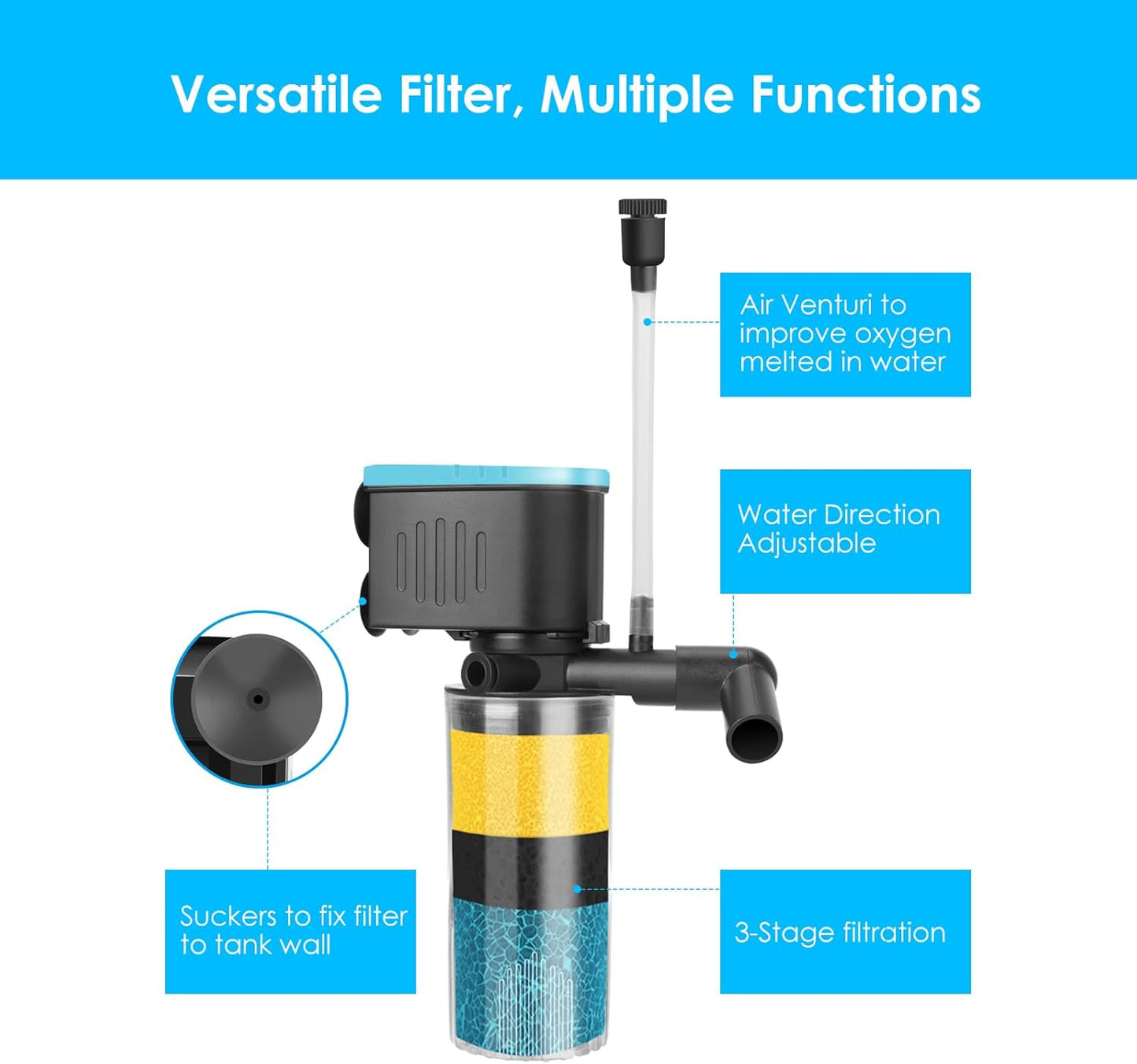 Versatile Filter, Multiple Functions

Air Venturi to improve oxygen melted in water

Water Direction Adjustable

Suckers to fix filter to tank wall

3-Stage filtration