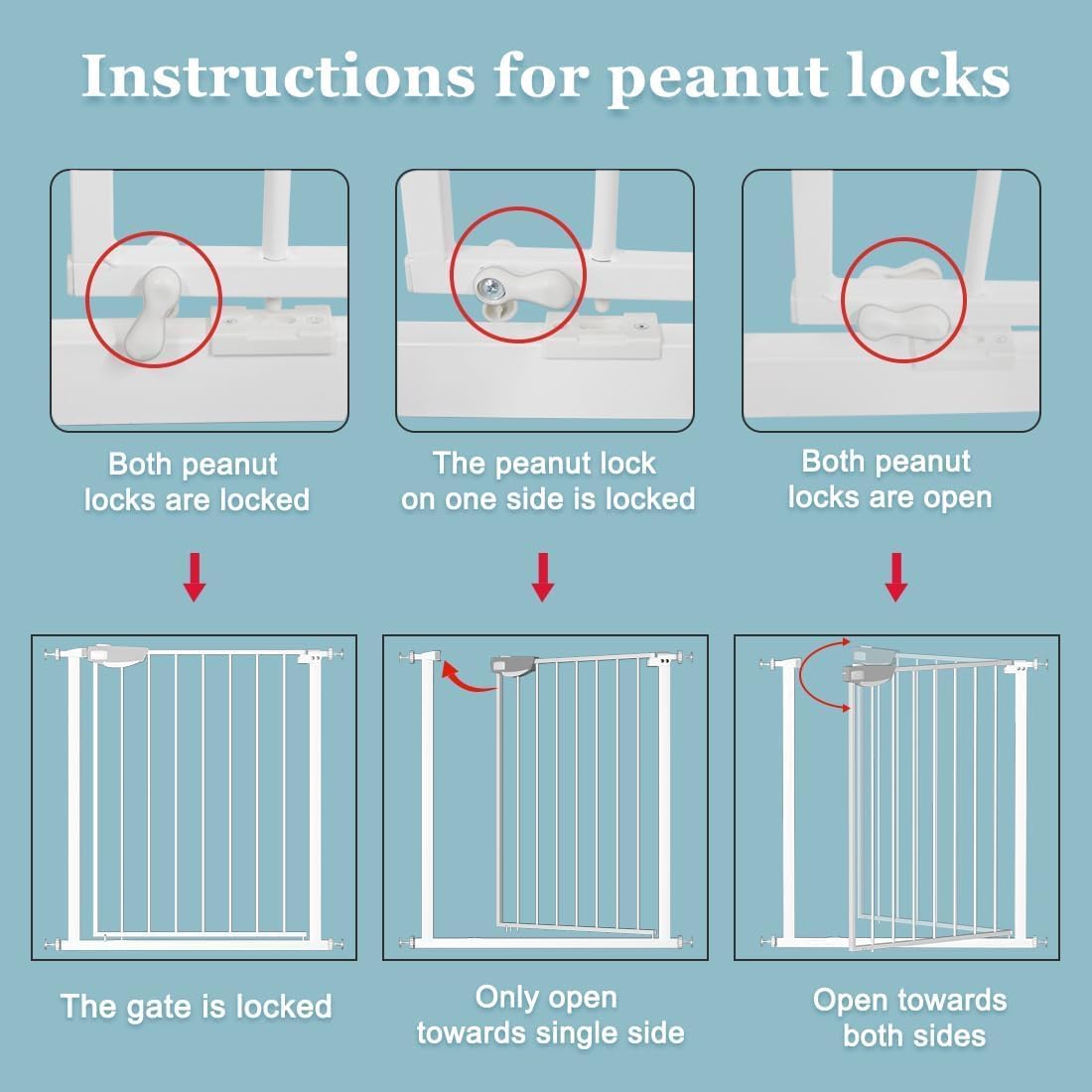 Instructions for peanut locks

Both peanut locks are locked

The peanut lock on one side is locked

Both peanut locks are open

The gate is locked

Only open towards single side

Open towards both sides