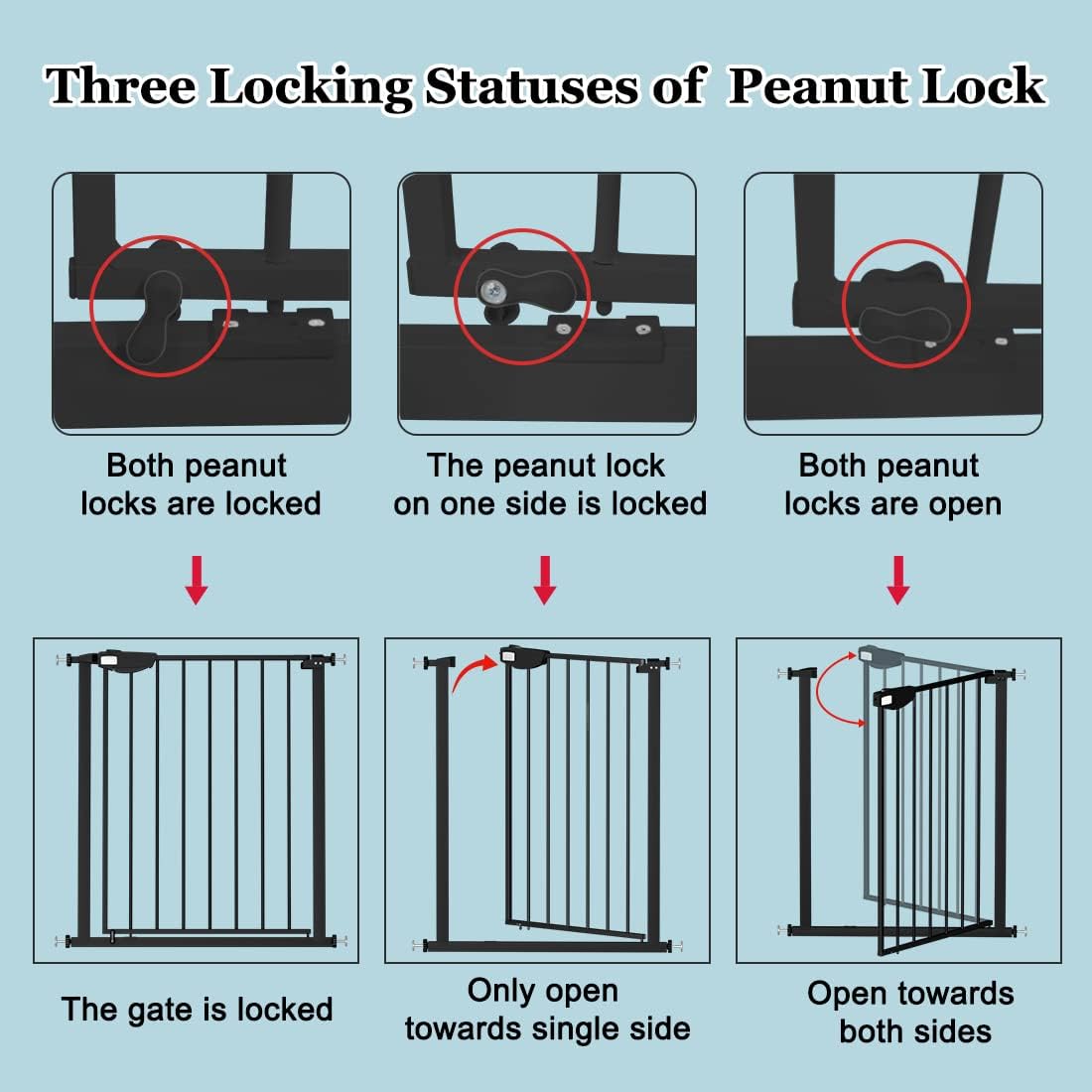 Three Locking Statuses of Peanut Lock

Both peanut locks are locked

The peanut lock on one side is locked

Both peanut locks are open

The gate is locked

Only open towards single side

Open towards both sides