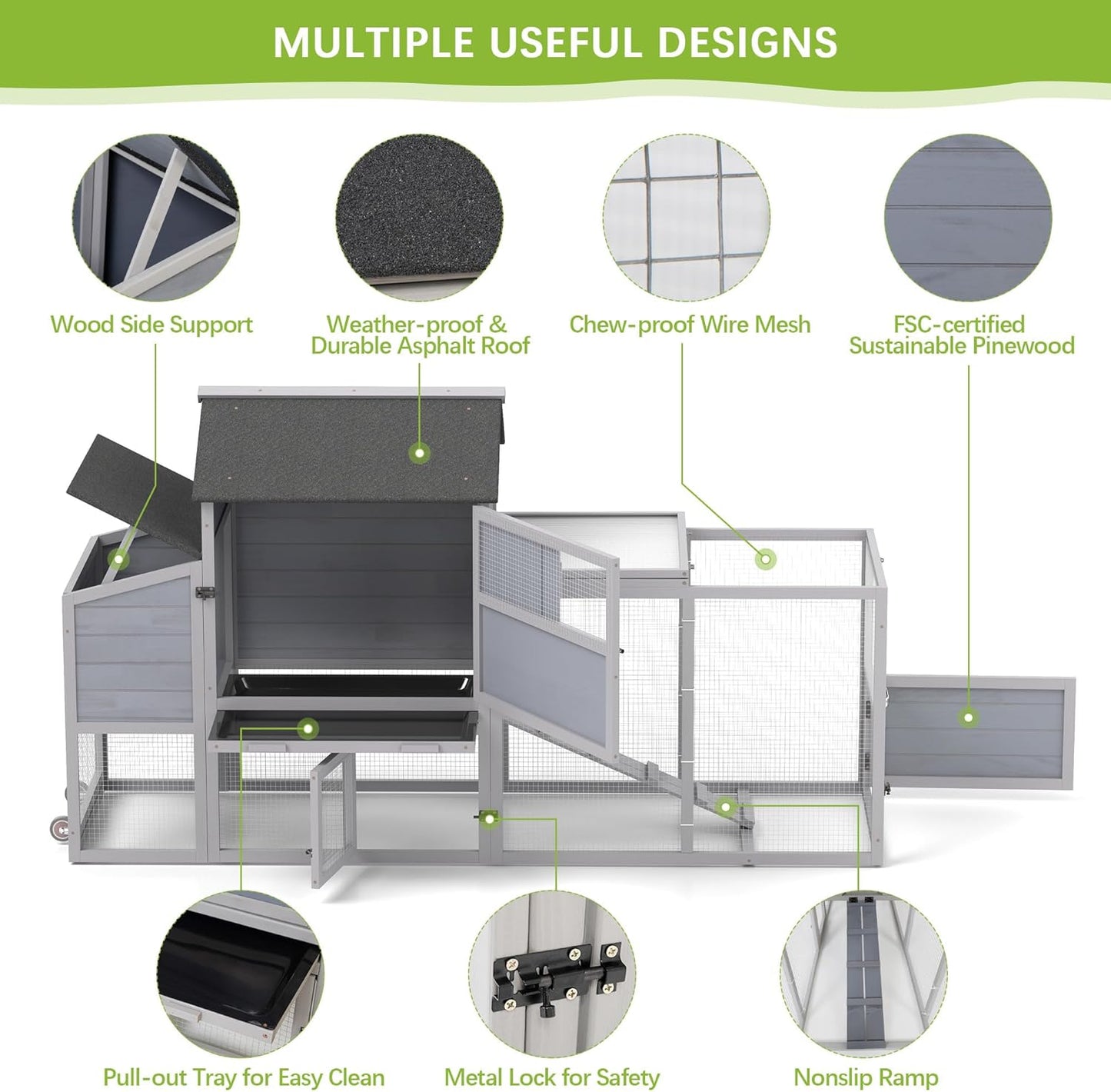 MULTIPLE USEFUL DESIGNS

Wood Side Support

Weather-proof & Durable Asphalt Roof

Chew-proof Wire Mesh

FSC-certified Sustainable Pinewood

Pull-out Tray for Easy Clean

Metal Lock for Safety

Nonslip Ramp