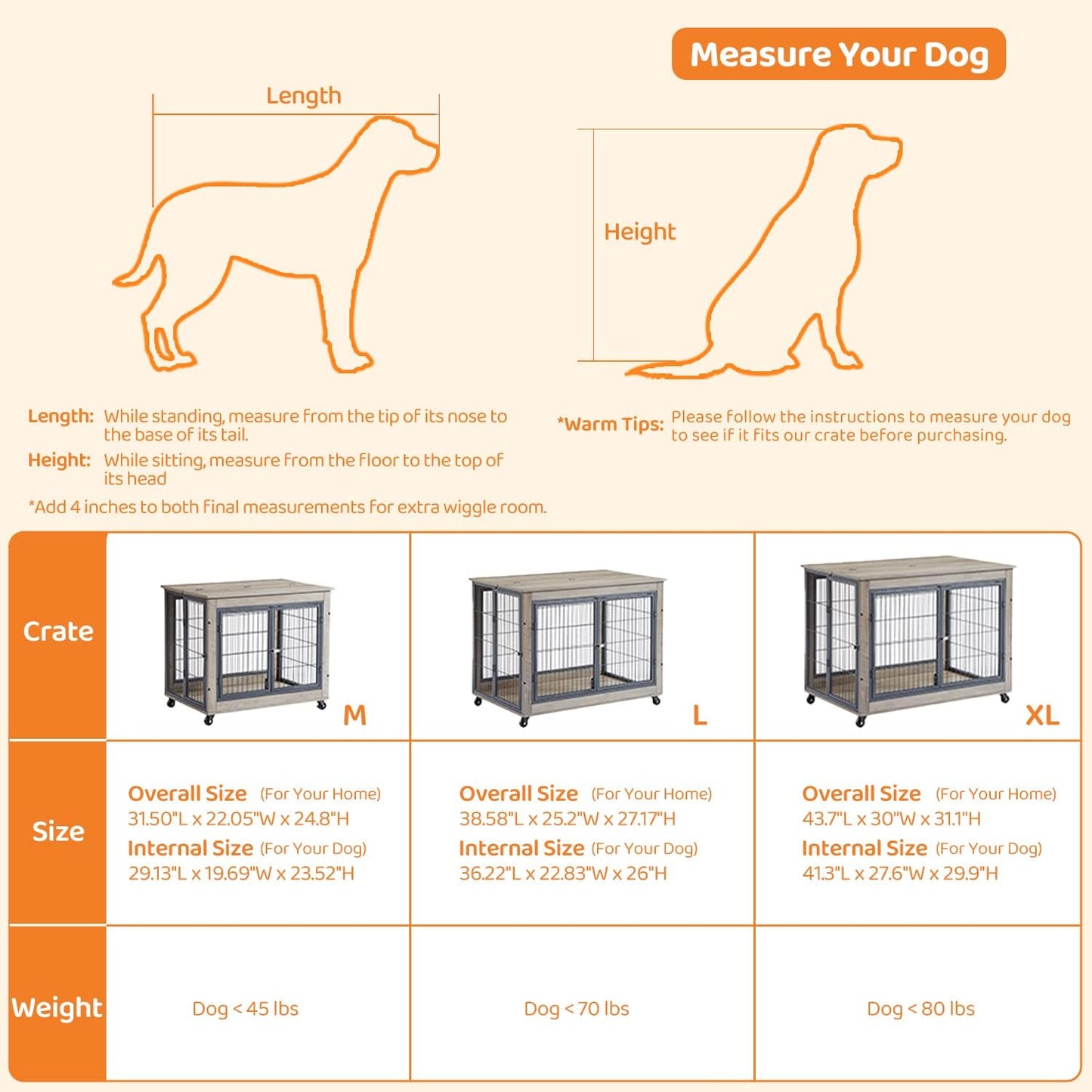 Measure Your Dog

Length

Height

Length: While standing, measure from the tip of its nose to the base of its tail.

Height: While sitting, measure from the floor to the top of its head

*Add 4 inches to both final measurements for extra wiggle room.

*Warm Tips: Please follow the instructions to measure your dog to see if it fits our crate before purchasing.

| Crate | M | L | XL |
|---|---|---|---|
| Size | Overall Size (For Your Home) 31.50"L x 22.05"W x 24.8"H Internal Size (For Your Dog) 29.13"L x 19.69"W x 23.52"H | Overall Size (For Your Home) 38.58"L x 25.2"W x 27.17"H Internal Size (For Your Dog) 36.22"L x 22.83"W x 26"H | Overall Size (For Your Home) 43.7"L x 30"W x 31.1"H Internal Size (For Your Dog) 41.3"L x 27.6"W x 29.9"H |
| Weight | Dog < 45 lbs | Dog < 70 lbs | Dog < 80 lbs |